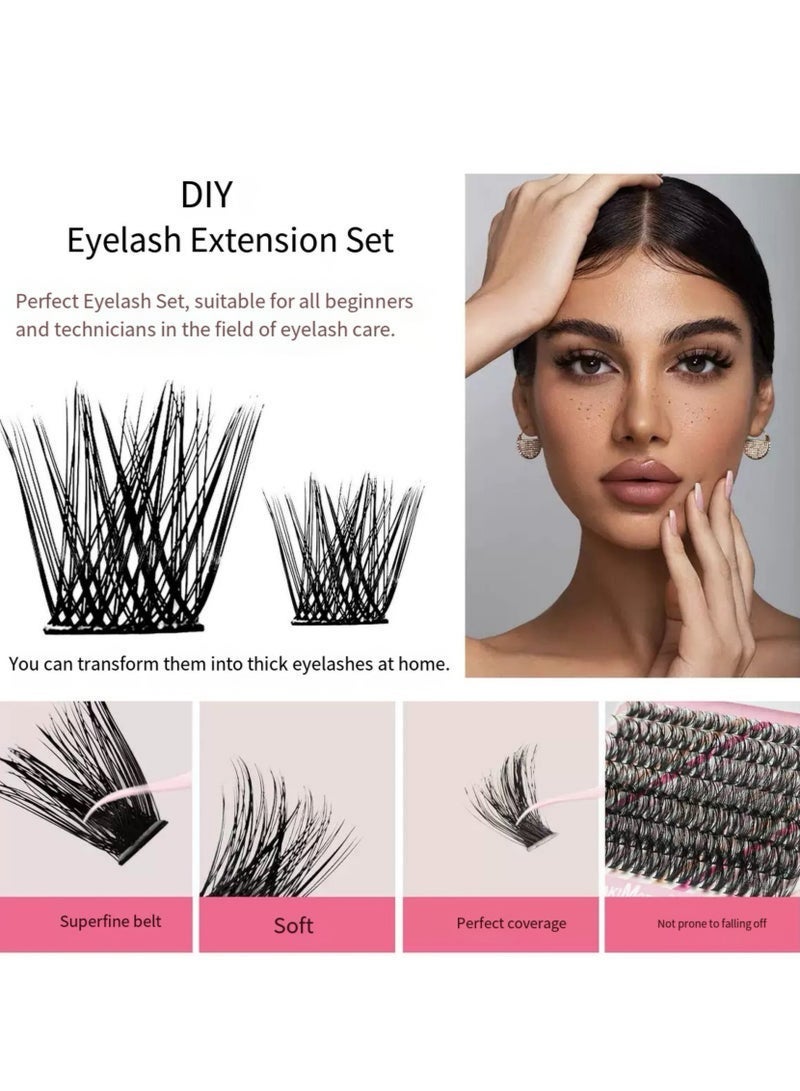 DIY
Eyelash Extension Set

Perfect Eyelash Set, suitable for all beginners and technicians in the field of eyelash care.

You can transform them into thick eyelashes at home.

Superfine belt

Soft

Perfect coverage

Not prone to falling off