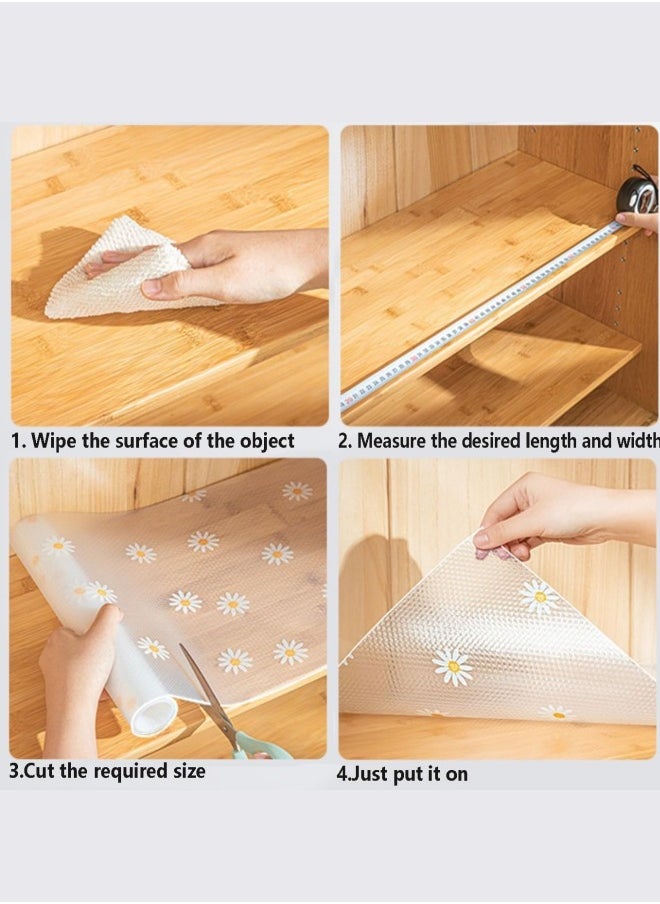 1. Wipe the surface of the object

2. Measure the desired length and width

3.Cut the required size

4.Just put it on