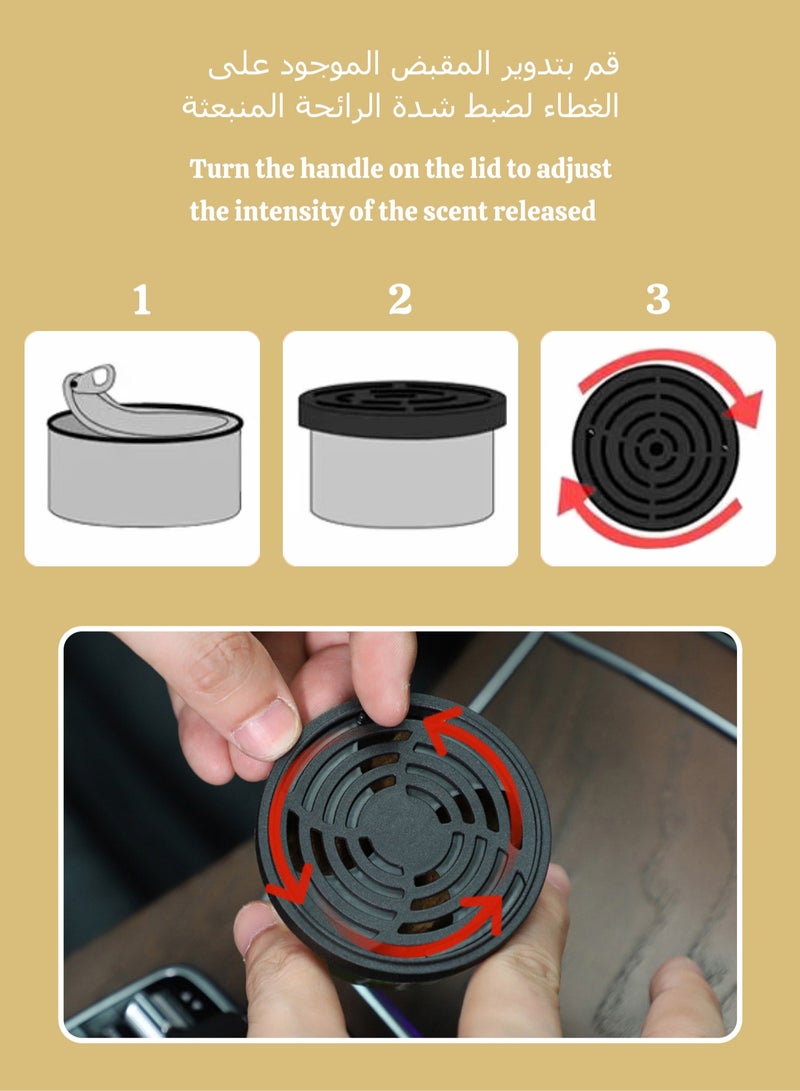 قم بتدوير المقبض الموجود على الغطاء لضبط شدة الرائحة المنبعثة

Turn the handle on the lid to adjust the intensity of the scent released

1

2

3