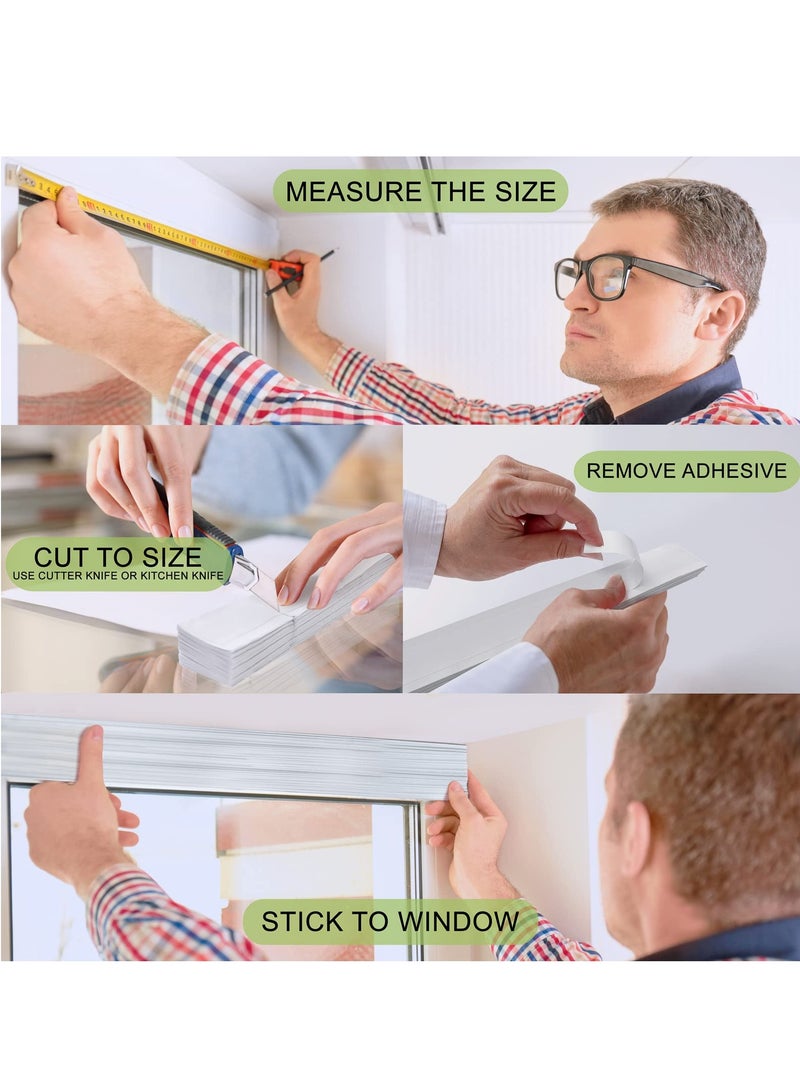 MEASURE THE SIZE

CUT TO SIZE
USE CUTTER KNIFE OR KITCHEN KNIFE

REMOVE ADHESIVE

STICK TO WINDOW