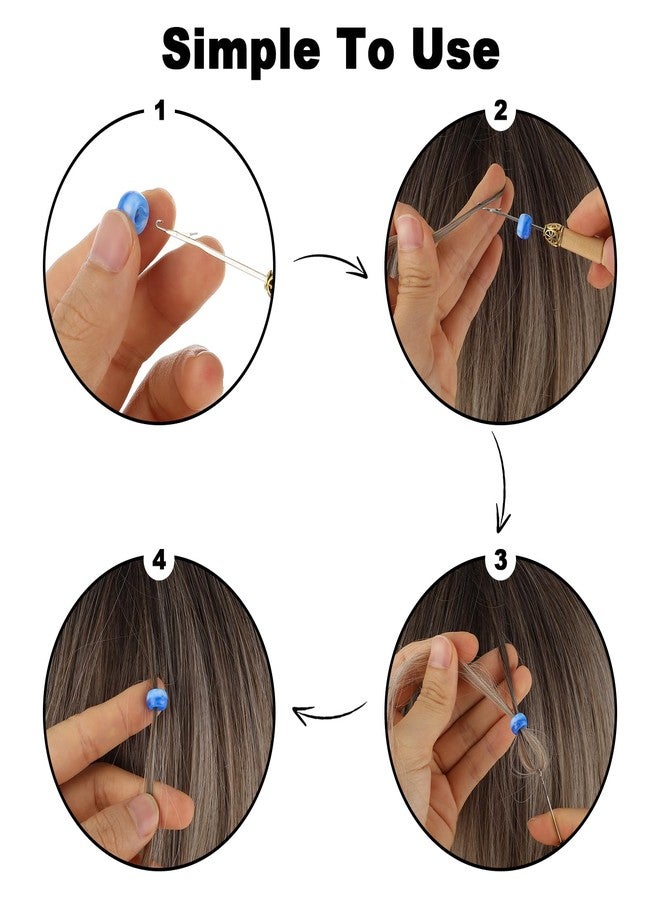 Simple To Use

1

2

3

4