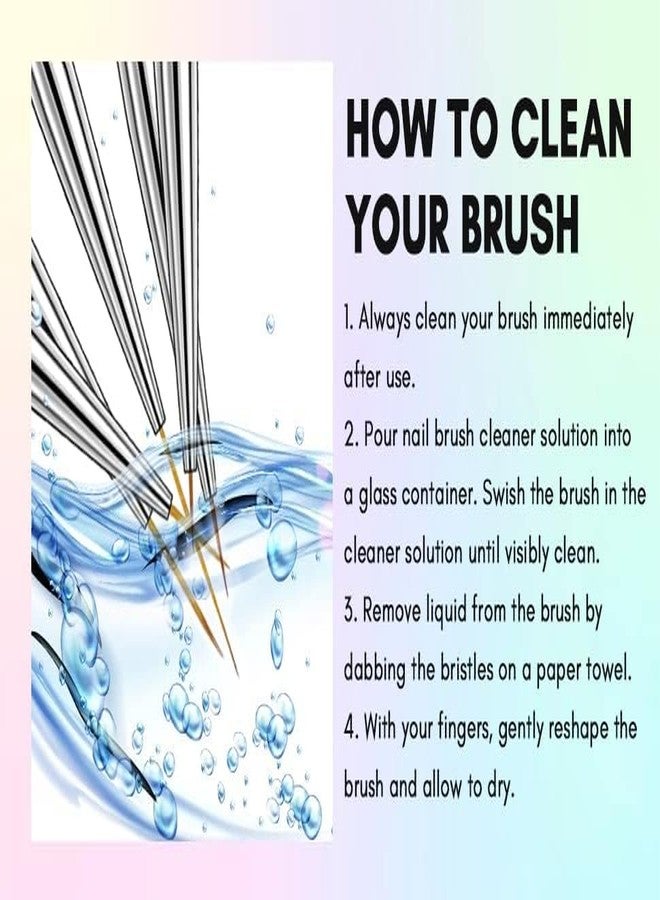 HOW TO CLEAN YOUR BRUSH

1. Always clean your brush immediately after use.

2. Pour nail brush cleaner solution into a glass container. Swish the brush in the cleaner solution until visibly clean.

3. Remove liquid from the brush by dabbing the bristles on a paper towel.

4. With your fingers, gently reshape the brush and allow to dry.