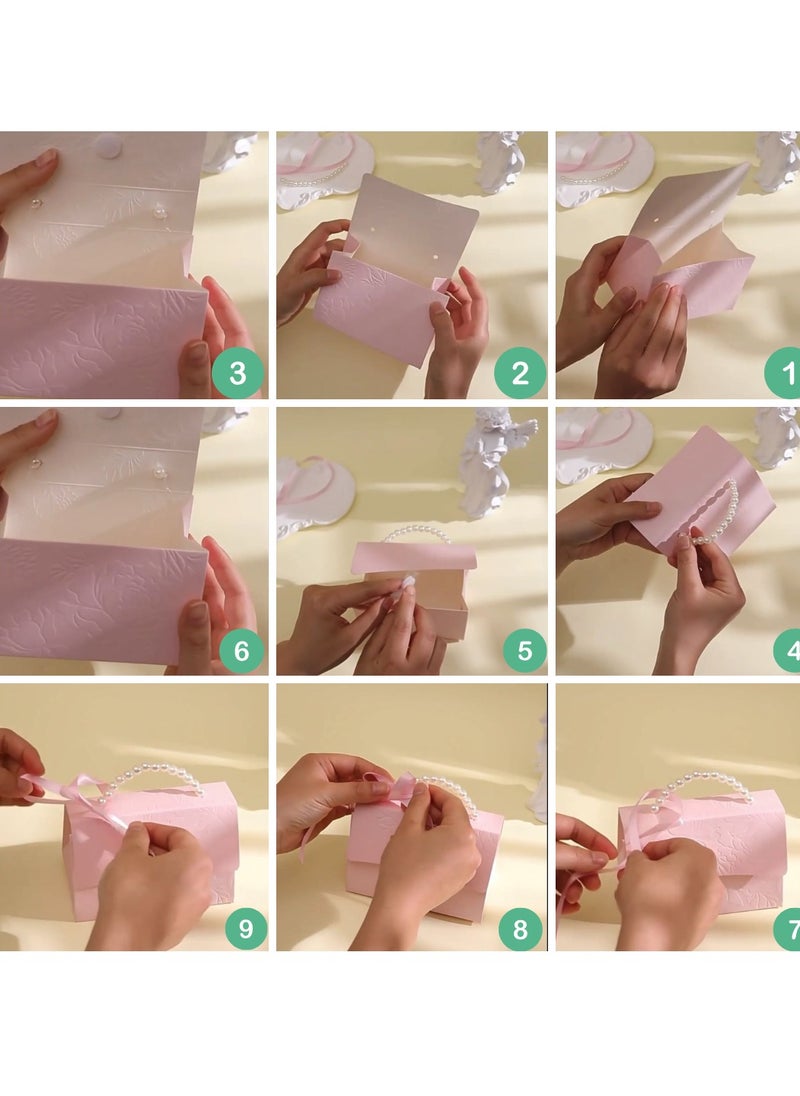 3
2
1
6
5
4
9
8
7