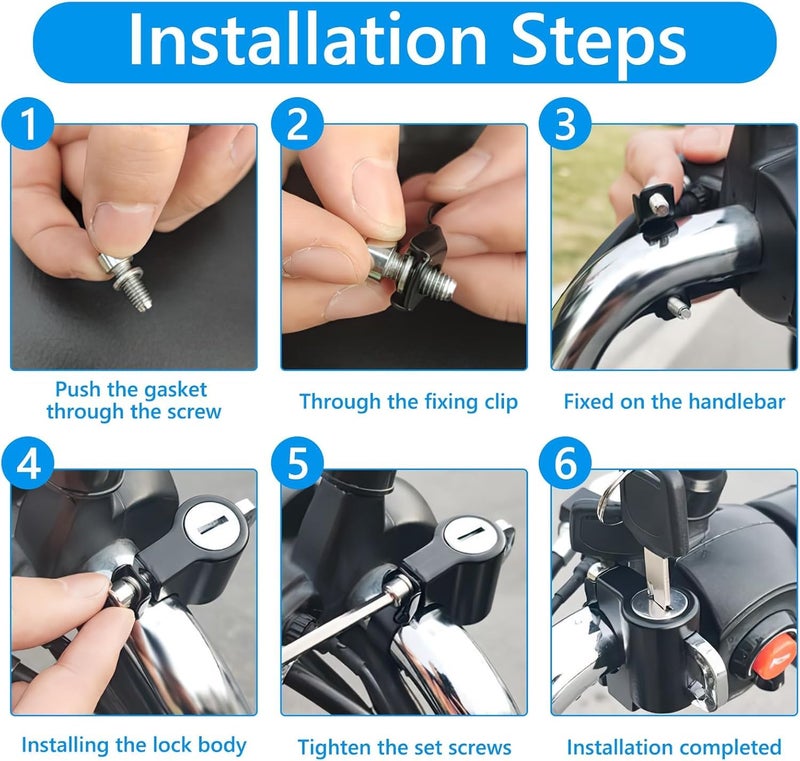 Installation Steps

1
Push the gasket through the screw

2
Through the fixing clip

3
Fixed on the handlebar

4
Installing the lock body

5
Tighten the set screws

6
Installation completed