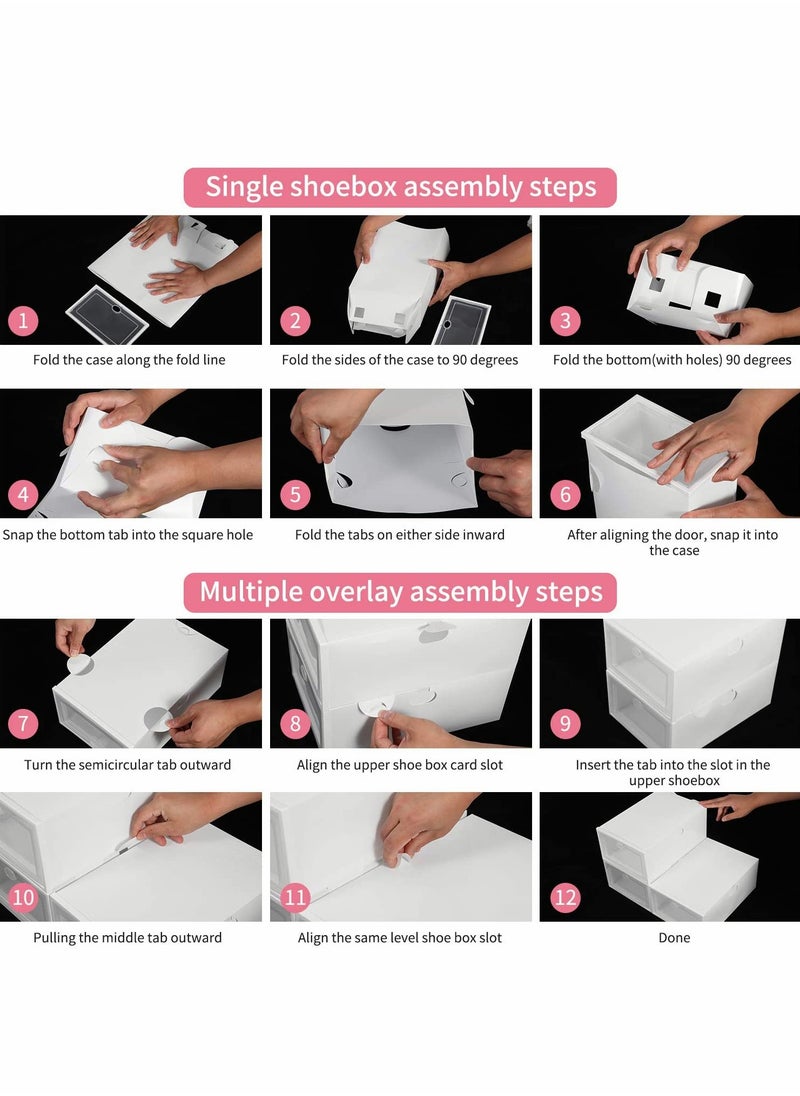 Single shoebox assembly steps

1
Fold the case along the fold line

2
Fold the sides of the case to 90 degrees

3
Fold the bottom(with holes) 90 degrees

4
Snap the bottom tab into the square hole

5
Fold the tabs on either side inward

6
After aligning the door, snap it into the case

Multiple overlay assembly steps

7
Turn the semicircular tab outward

8
Align the upper shoe box card slot

9
Insert the tab into the slot in the upper shoebox

10
Pulling the middle tab outward

11
Align the same level shoe box slot

12
Done