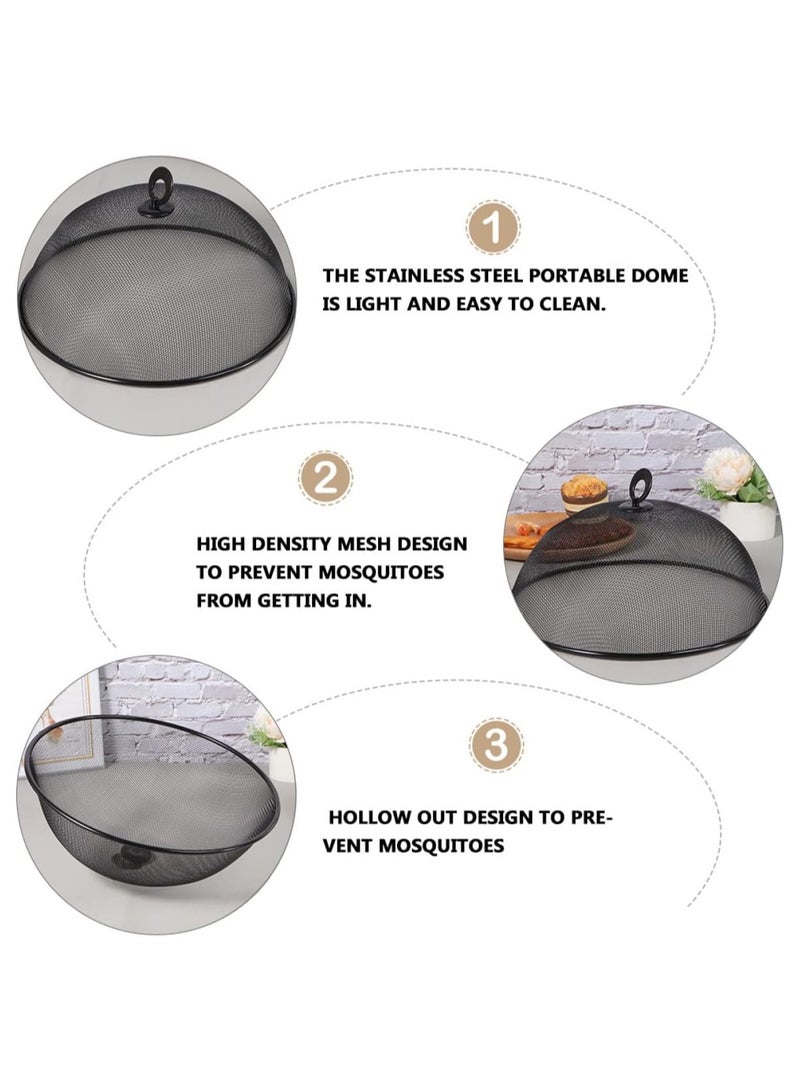 1

THE STAINLESS STEEL PORTABLE DOME IS LIGHT AND EASY TO CLEAN.

2

HIGH DENSITY MESH DESIGN TO PREVENT MOSQUITOES FROM GETTING IN.

3

HOLLOW OUT DESIGN TO PREVENT MOSQUITOES