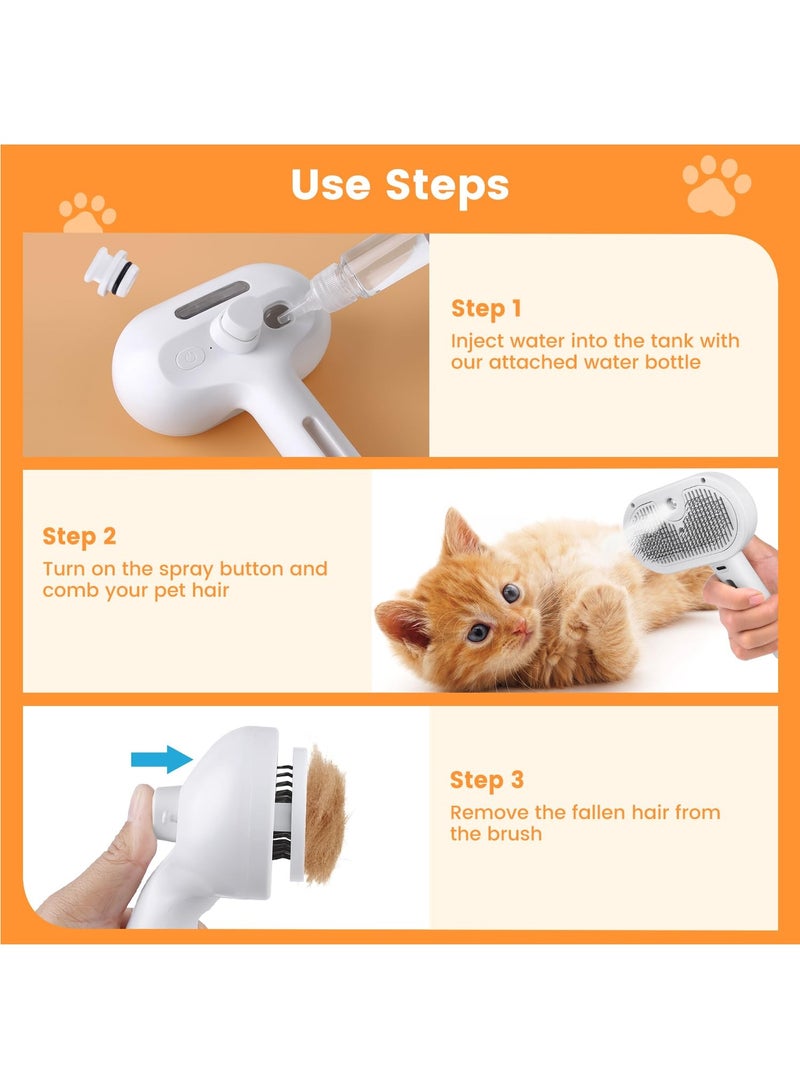 Use Steps

Step 1
Inject water into the tank with our attached water bottle

Step 2
Turn on the spray button and comb your pet hair

Step 3
Remove the fallen hair from the brush