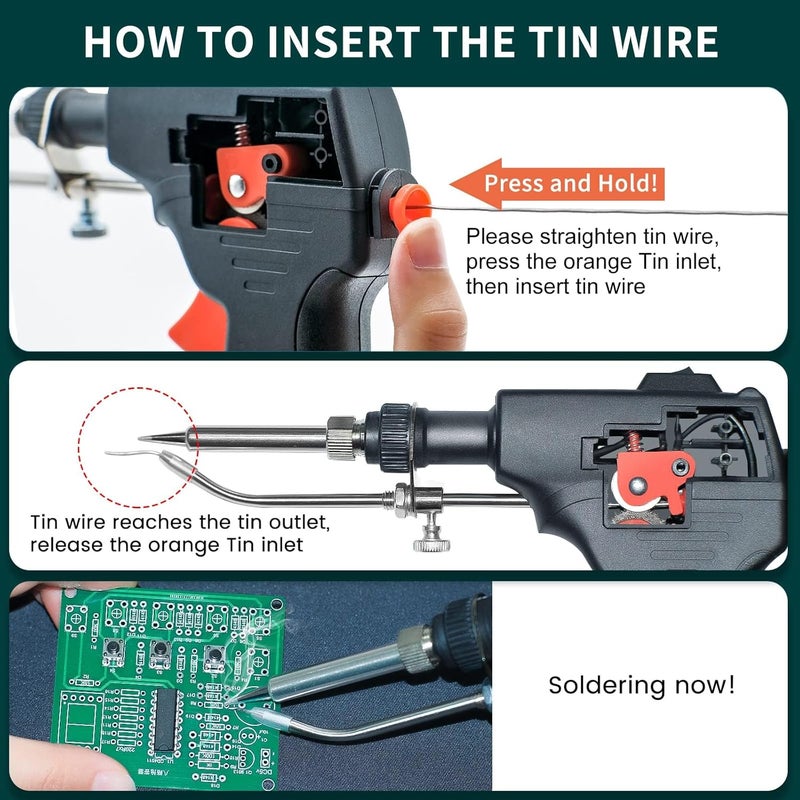 HOW TO INSERT THE TIN WIRE

Press and Hold!

Please straighten tin wire, press the orange Tin inlet, then insert tin wire

Tin wire reaches the tin outlet, release the orange Tin inlet

Soldering now!