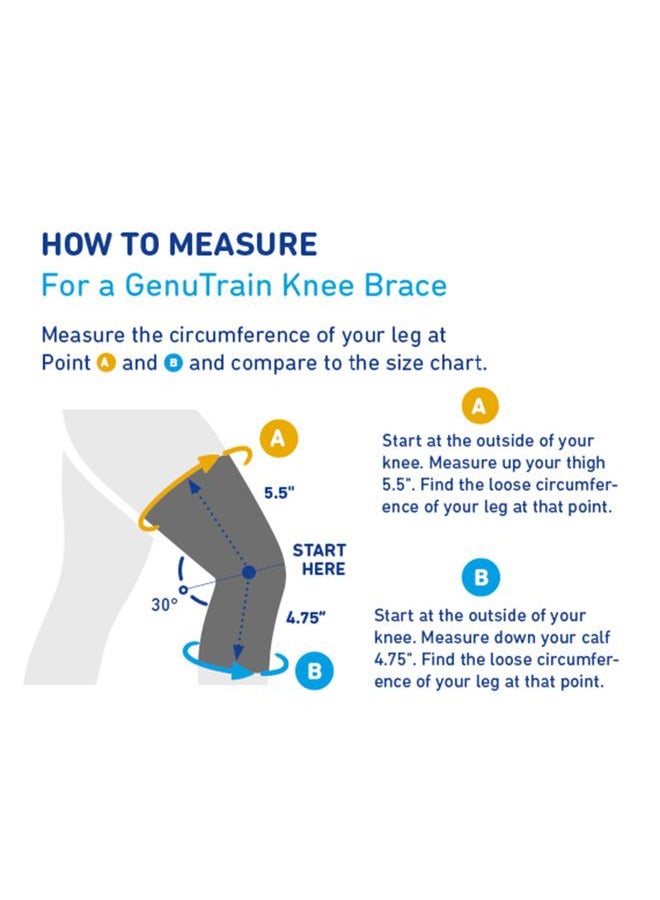 HOW TO MEASURE
For a GenuTrain Knee Brace

Measure the circumference of your leg at Point A and B and compare to the size chart.

A
5.5"
START HERE
30°
4.75"
B

A
Start at the outside of your knee. Measure up your thigh 5.5". Find the loose circumference of your leg at that point.

B
Start at the outside of your knee. Measure down your calf 4.75". Find the loose circumference of your leg at that point.