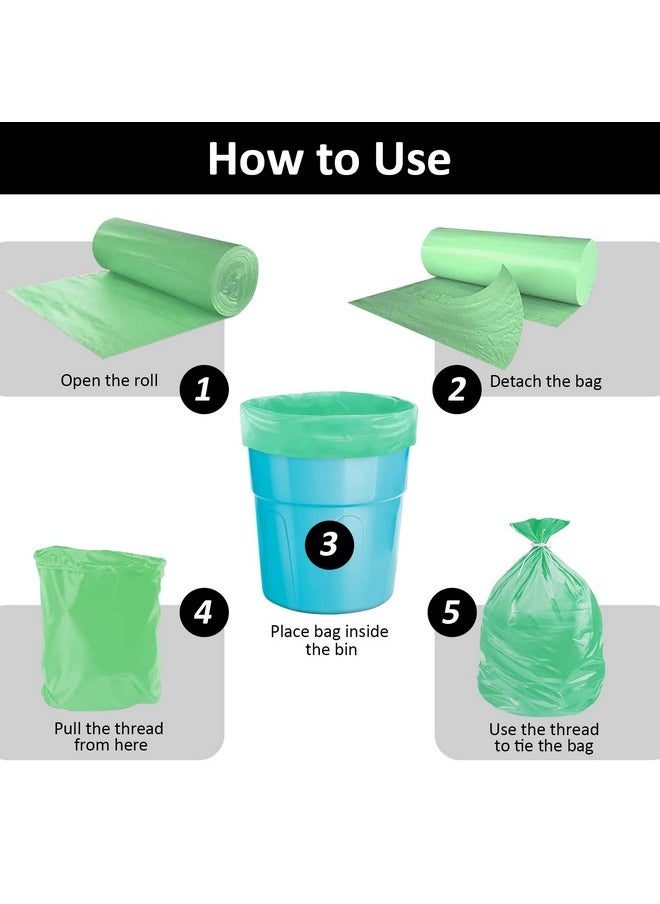 How to Use

Open the roll

1

2

Detach the bag

3

Place bag inside the bin

4

Pull the thread from here

5

Use the thread to tie the bag