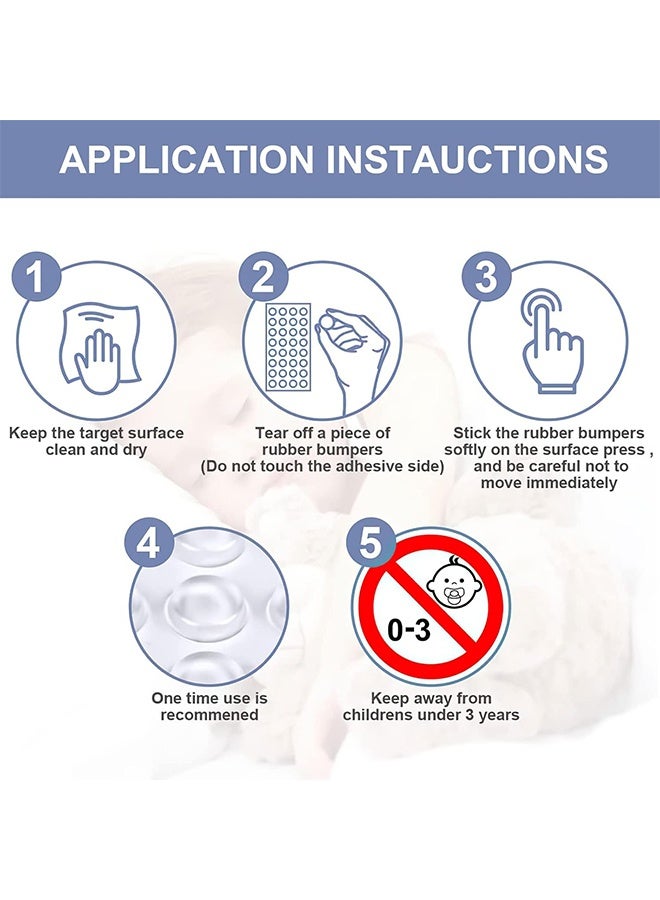 APPLICATION INSTAUCTIONS

1

Keep the target surface clean and dry

2

Tear off a piece of rubber bumpers (Do not touch the adhesive side)

3

Stick the rubber bumpers softly on the surface press , and be careful not to move immediately

4

One time use is recommened

5

0-3

Keep away from childrens under 3 years