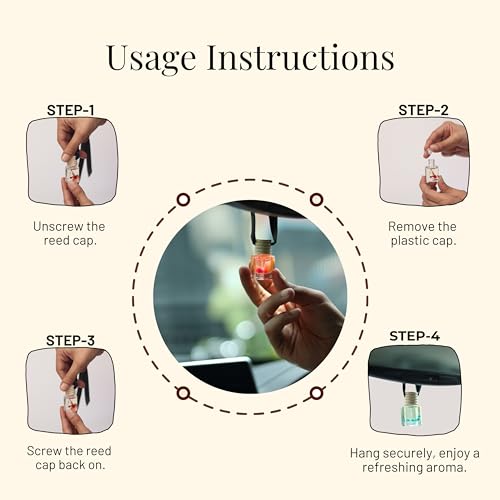 Usage Instructions

STEP-1

Unscrew the reed cap.

STEP-2

Remove the plastic cap.

STEP-3

Screw the reed cap back on.

STEP-4

Hang securely, enjoy a refreshing aroma.