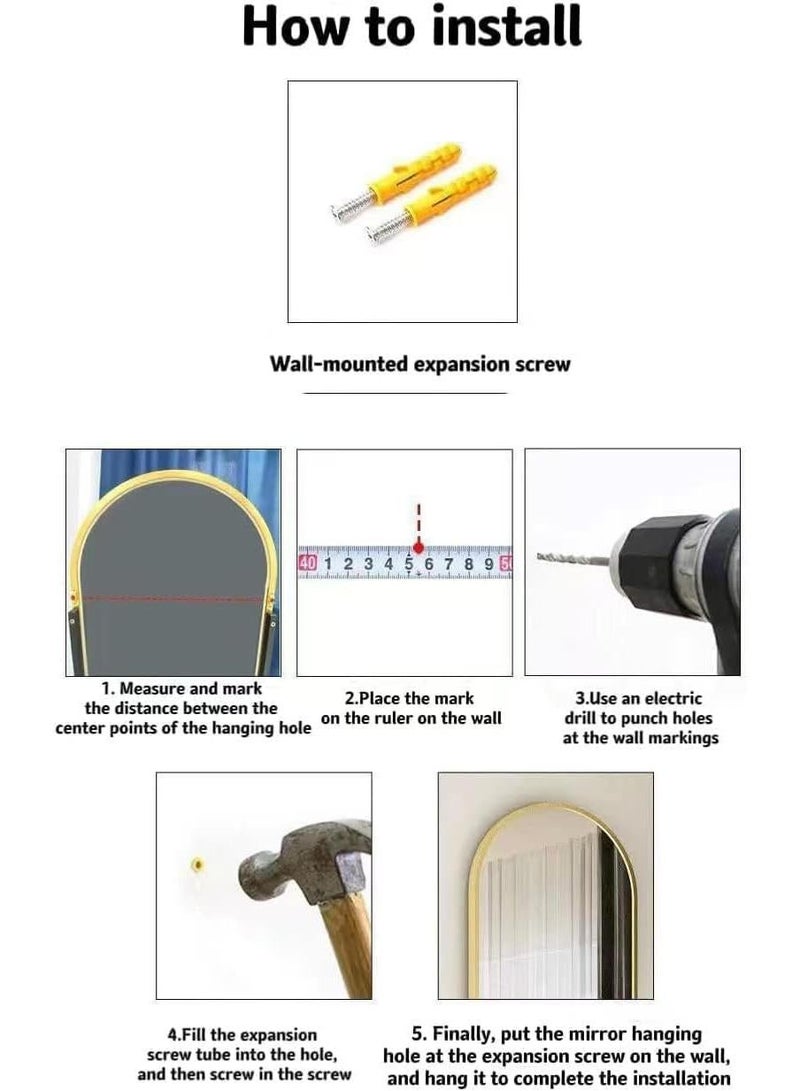 How to install

Wall-mounted expansion screw

40 1 2 3 4 5 6 7 8 9 50

1. Measure and mark the distance between the center points of the hanging hole

2.Place the mark on the ruler on the wall

3.Use an electric drill to punch holes at the wall markings

4.Fill the expansion screw tube into the hole, and then screw in the screw

5. Finally, put the mirror hanging hole at the expansion screw on the wall, and hang it to complete the installation