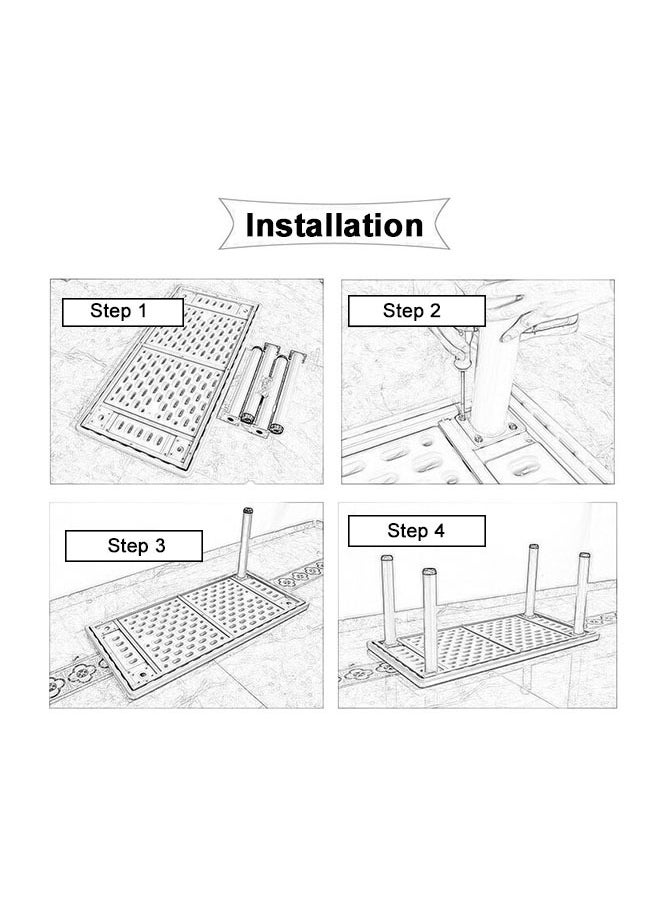 Installation

Step 1

Step 2

Step 3

Step 4