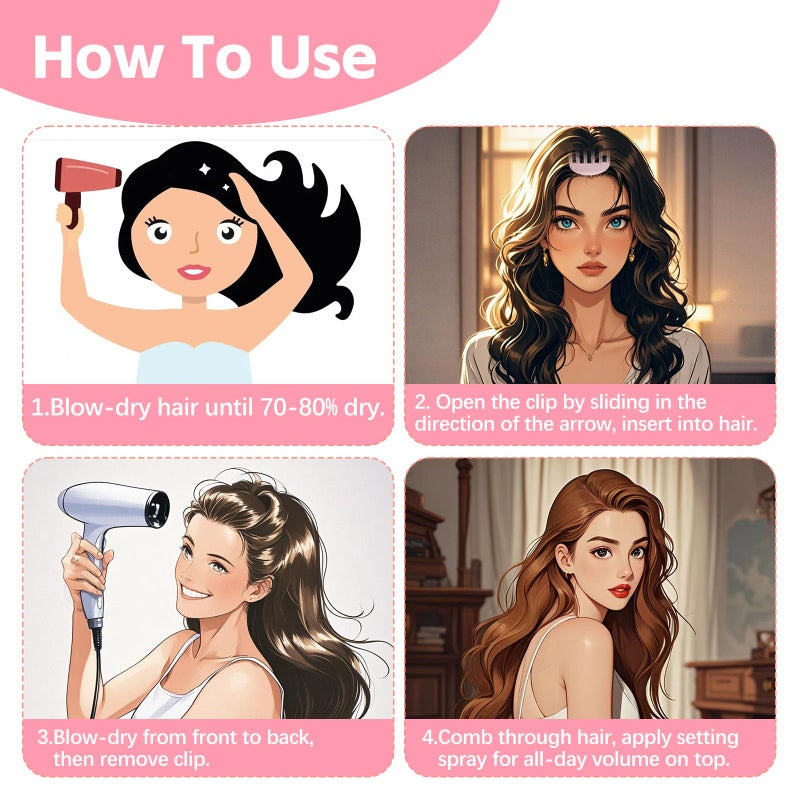 How To Use

1.Blow-dry hair until 70-80% dry.

2. Open the clip by sliding in the direction of the arrow, insert into hair.

3.Blow-dry from front to back, then remove clip.

4.Comb through hair, apply setting spray for all-day volume on top.