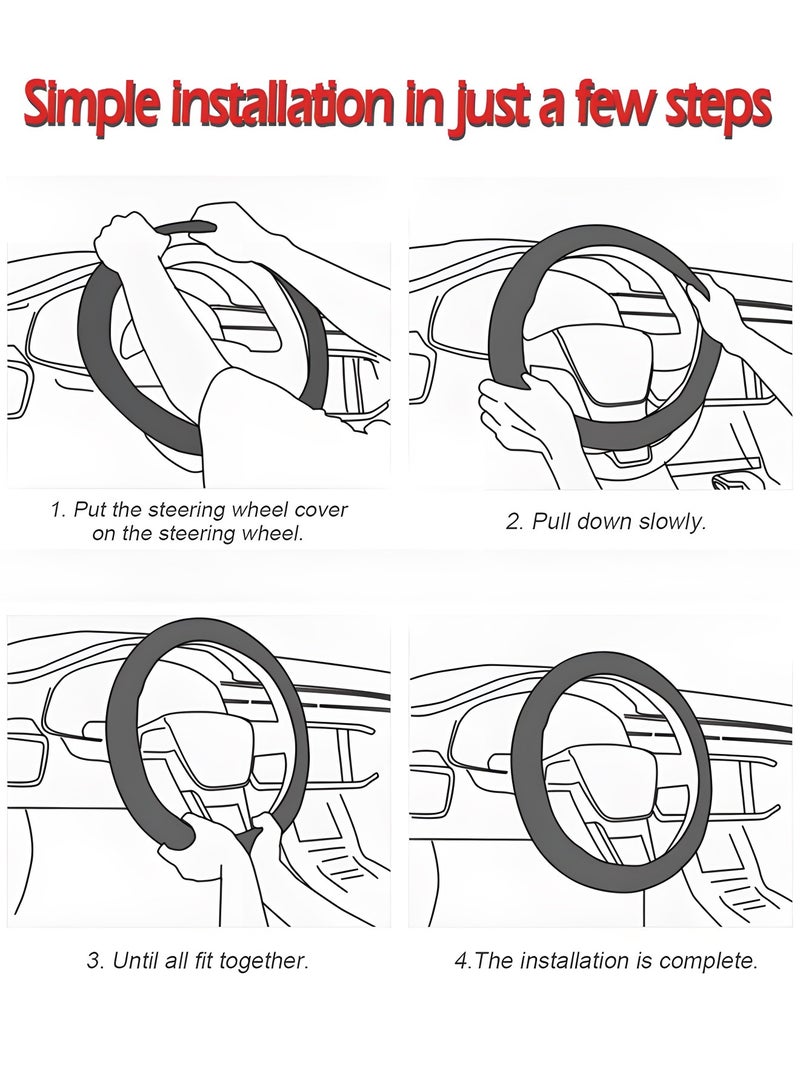 Simple installation in just a few steps

1. Put the steering wheel cover on the steering wheel.

2. Pull down slowly.

3. Until all fit together.

4.The installation is complete.