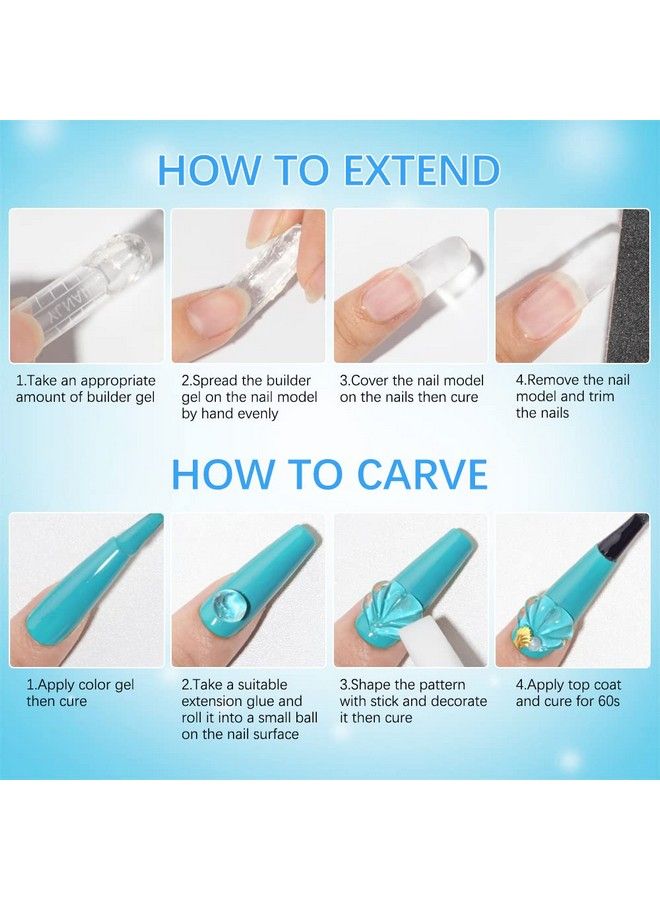 HOW TO EXTEND

1.Take an appropriate amount of builder gel

2.Spread the builder gel on the nail model by hand evenly

3.Cover the nail model on the nails then cure

4.Remove the nail model and trim the nails

HOW TO CARVE

1.Apply color gel then cure

2.Take a suitable extension glue and roll it into a small ball on the nail surface

3.Shape the pattern with stick and decorate it then cure

4.Apply top coat and cure for 60s