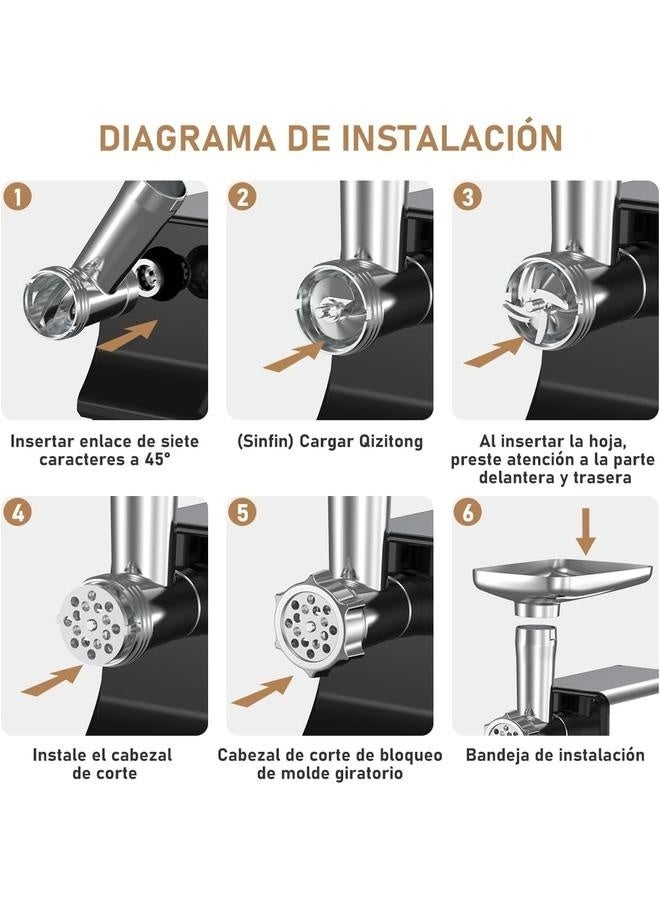 DIAGRAMA DE INSTALACIÓN

1

Insertar enlace de siete caracteres a 45°

2

(Sinfin) Cargar Qizitong

3

Al insertar la hoja, preste atención a la parte delantera y trasera

4

Instale el cabezal de corte

5

Cabezal de corte de bloqueo de molde giratorio

6

Bandeja de instalación