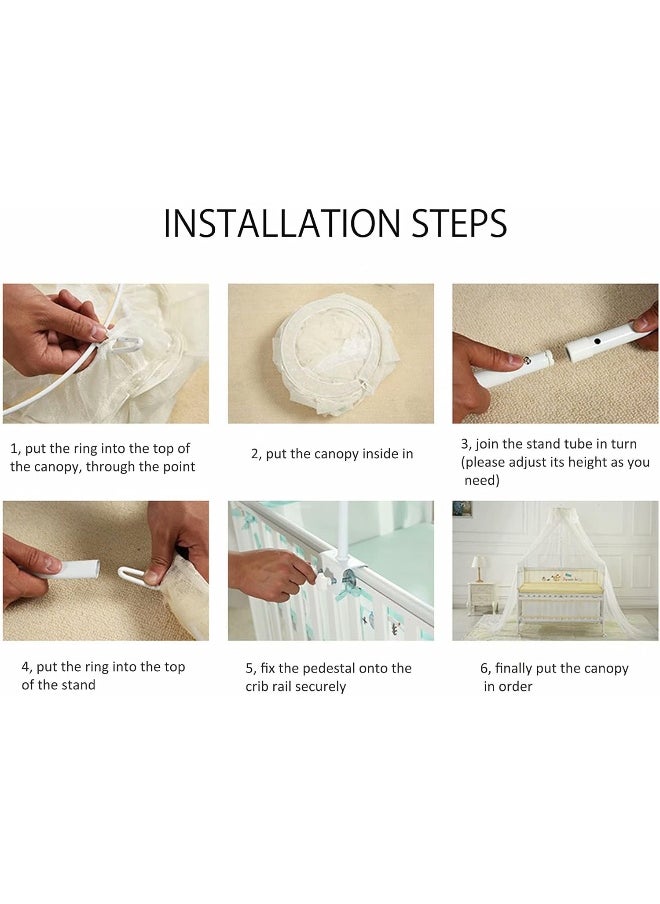 INSTALLATION STEPS

1, put the ring into the top of the canopy, through the point

2, put the canopy inside in

3, join the stand tube in turn (please adjust its height as you need)

4, put the ring into the top of the stand

5, fix the pedestal onto the crib rail securely

6, finally put the canopy in order