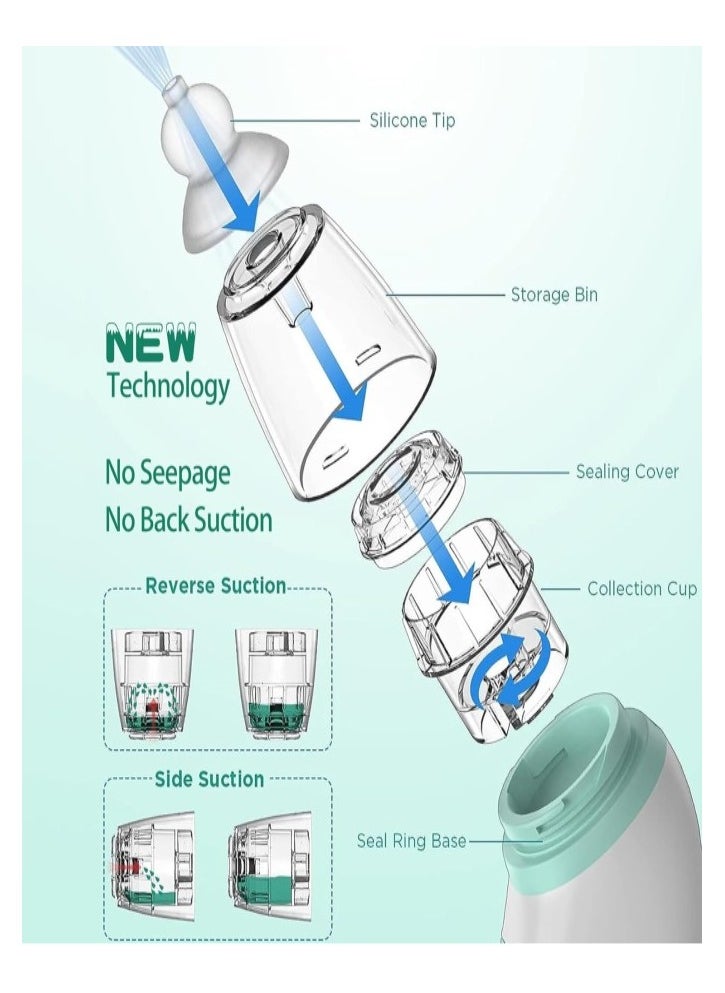 Silicone Tip

Storage Bin

NEW
Technology

No Seepage
No Back Suction

Sealing Cover

Collection Cup

Reverse Suction

Side Suction

Seal Ring Base