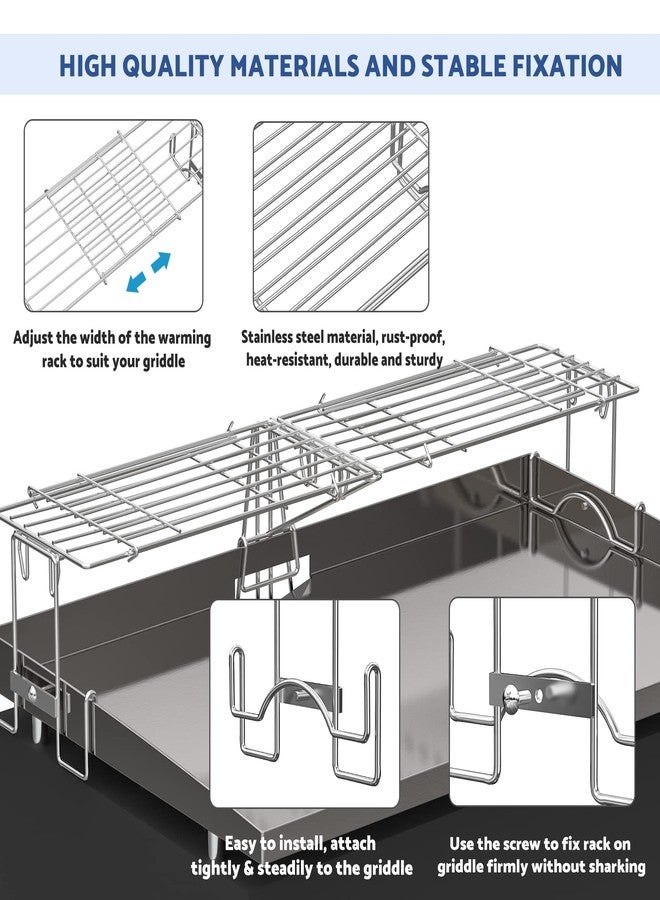 HIGH QUALITY MATERIALS AND STABLE FIXATION

Adjust the width of the warming rack to suit your griddle

Stainless steel material, rust-proof, heat-resistant, durable and sturdy

Easy to install, attach tightly & steadily to the griddle

Use the screw to fix rack on griddle firmly without sharking