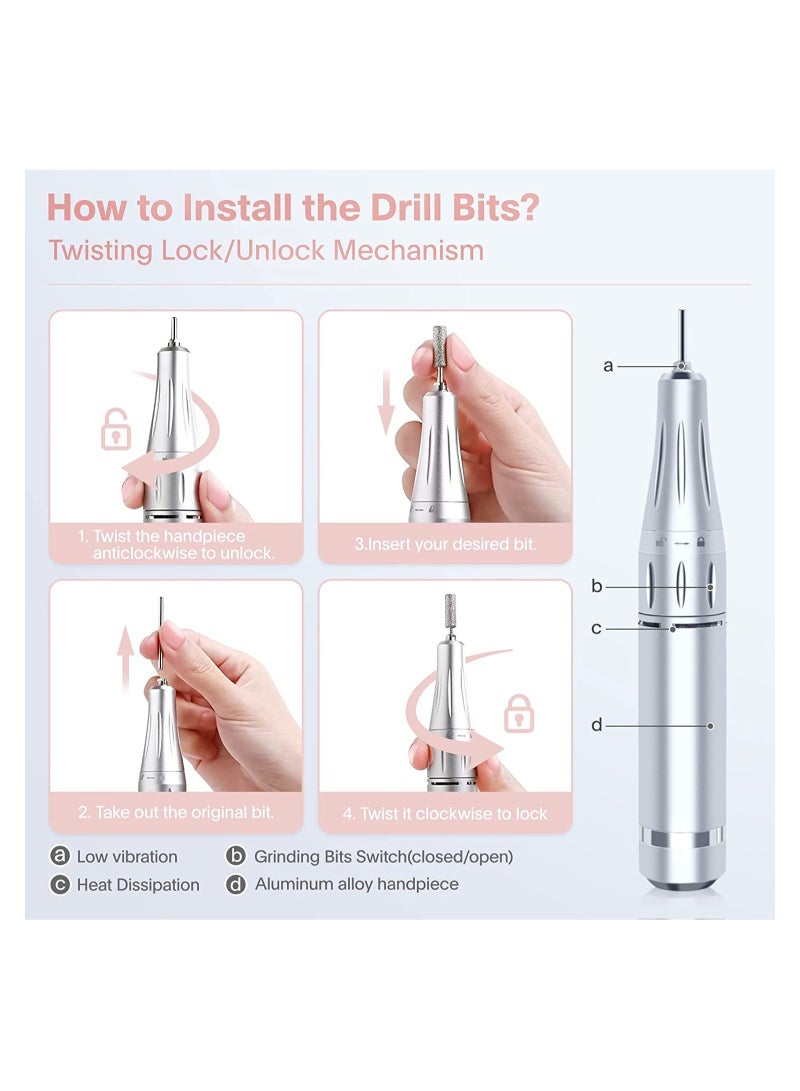 How to Install the Drill Bits?

Twisting Lock/Unlock Mechanism

1. Twist the handpiece anticlockwise to unlock.

3.Insert your desired bit.

2. Take out the original bit.

4. Twist it clockwise to lock

a

b

c

d

a Low vibration

b Grinding Bits Switch(closed/open)

c Heat Dissipation

d Aluminum alloy handpiece