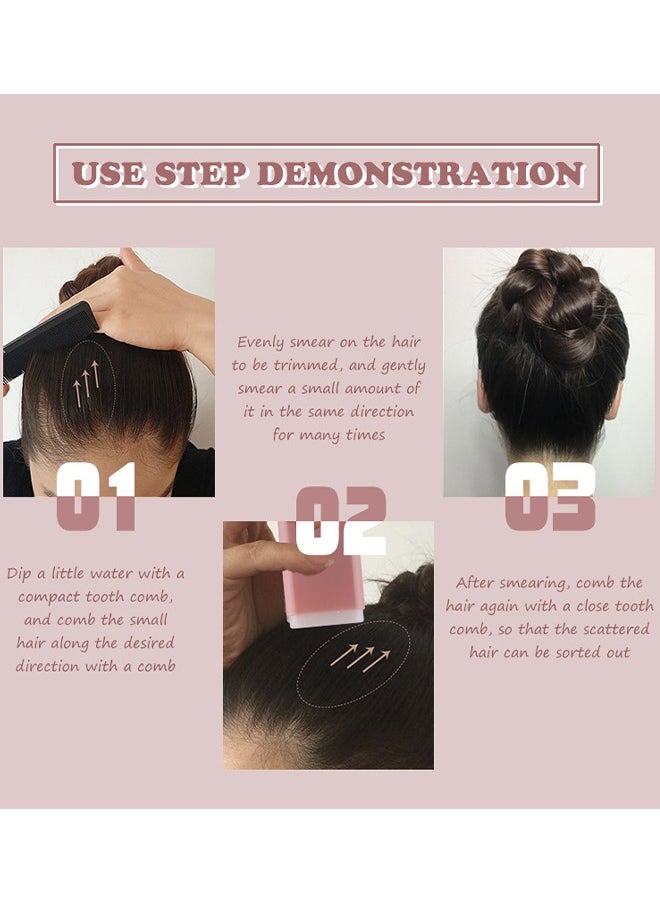 USE STEP DEMONSTRATION

01

Dip a little water with a compact tooth comb, and comb the small hair along the desired direction with a comb

Evenly smear on the hair to be trimmed, and gently smear a small amount of it in the same direction for many times

02

03

After smearing, comb the hair again with a close tooth comb, so that the scattered hair can be sorted out