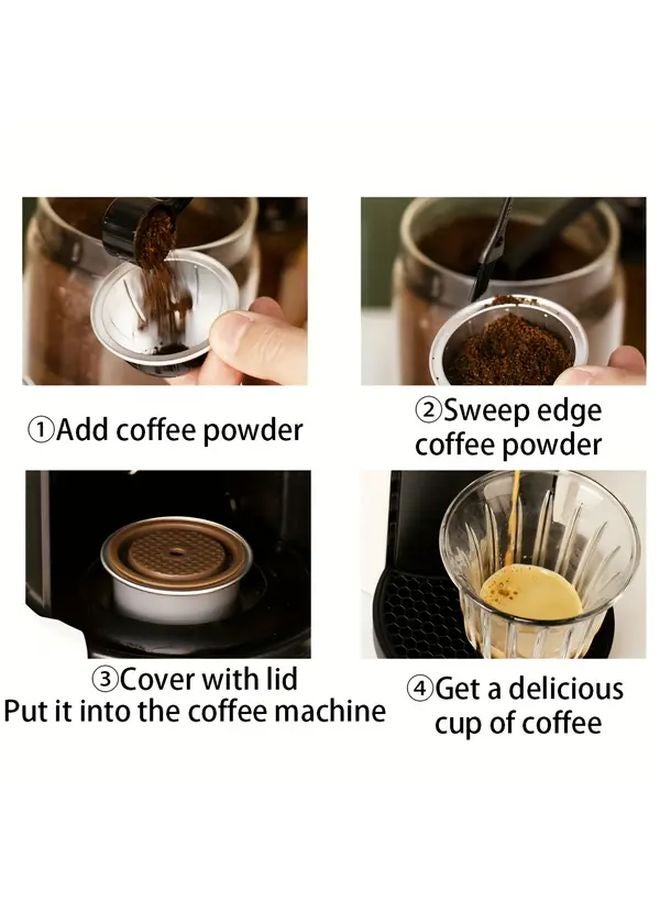 ①Add coffee powder

②Sweep edge coffee powder

③Cover with lid
Put it into the coffee machine

④Get a delicious cup of coffee