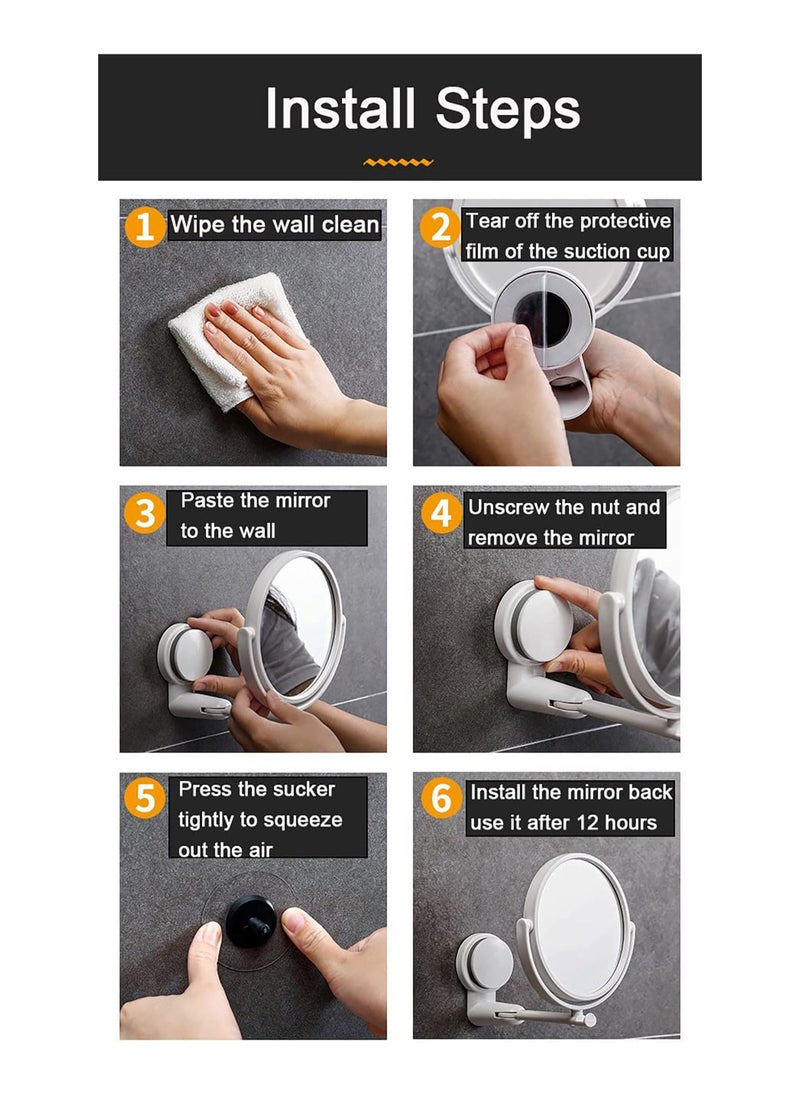 Install Steps

1 Wipe the wall clean

2 Tear off the protective film of the suction cup

3 Paste the mirror to the wall

4 Unscrew the nut and remove the mirror

5 Press the sucker tightly to squeeze out the air

6 Install the mirror back use it after 12 hours