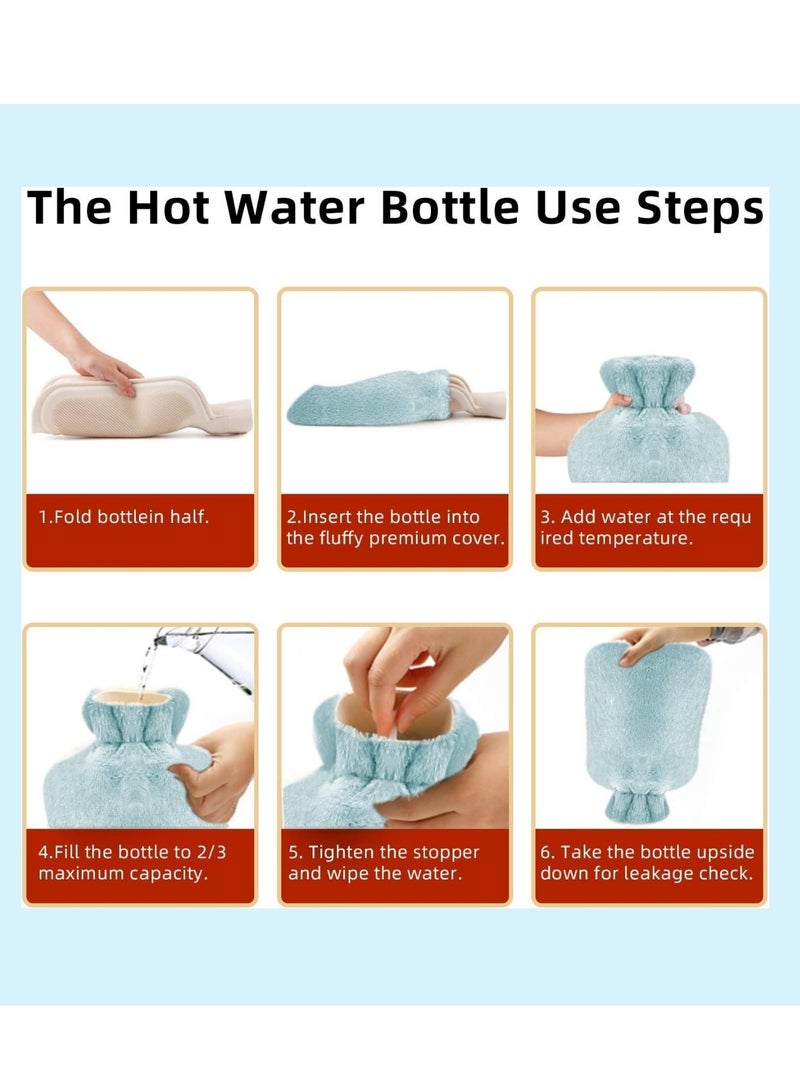 The Hot Water Bottle Use Steps

1.Fold bottlein half.

2.Insert the bottle into the fluffy premium cover.

3. Add water at the requ ired temperature.

4.Fill the bottle to 2/3 maximum capacity.

5. Tighten the stopper and wipe the water.

6. Take the bottle upside down for leakage check.