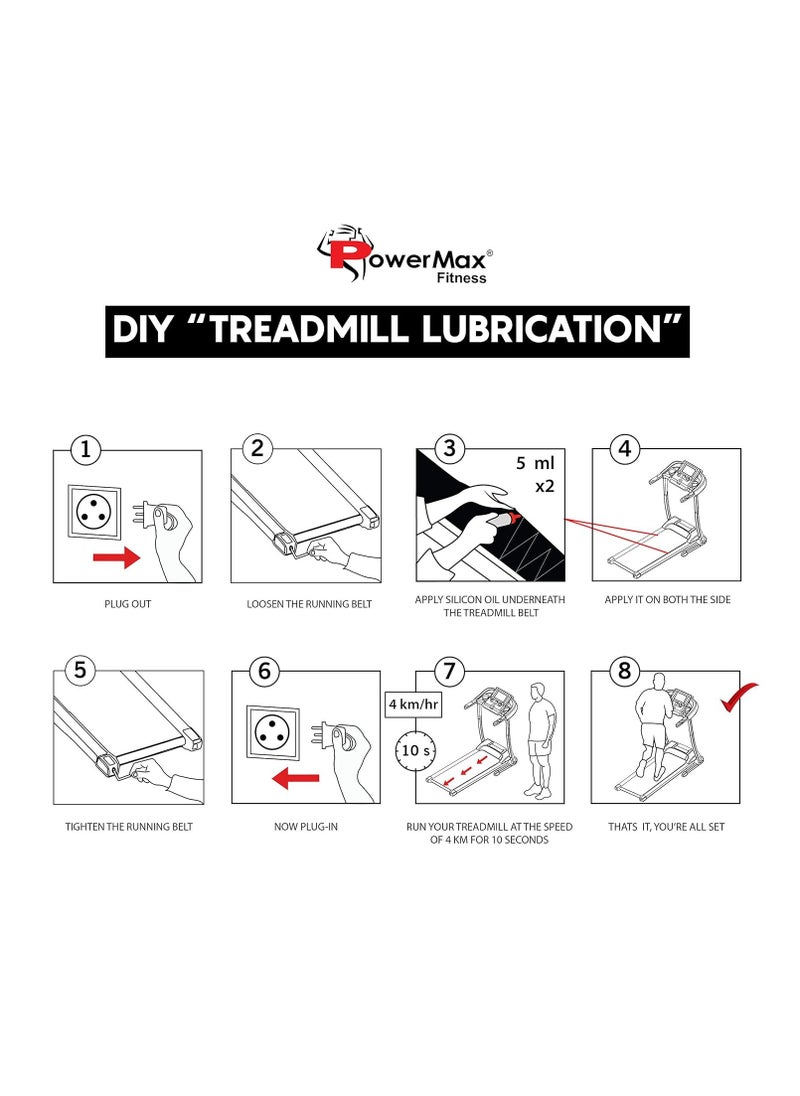 PowerMax®
Fitness

DIY "TREADMILL LUBRICATION"

1
PLUG OUT

2
LOOSEN THE RUNNING BELT

3
5 ml
x2
APPLY SILICON OIL UNDERNEATH THE TREADMILL BELT

4
APPLY IT ON BOTH THE SIDE

5
TIGHTEN THE RUNNING BELT

6
NOW PLUG-IN

7
4 km/hr
10 s
RUN YOUR TREADMILL AT THE SPEED OF 4 KM FOR 10 SECONDS

8
THATS IT, YOU'RE ALL SET