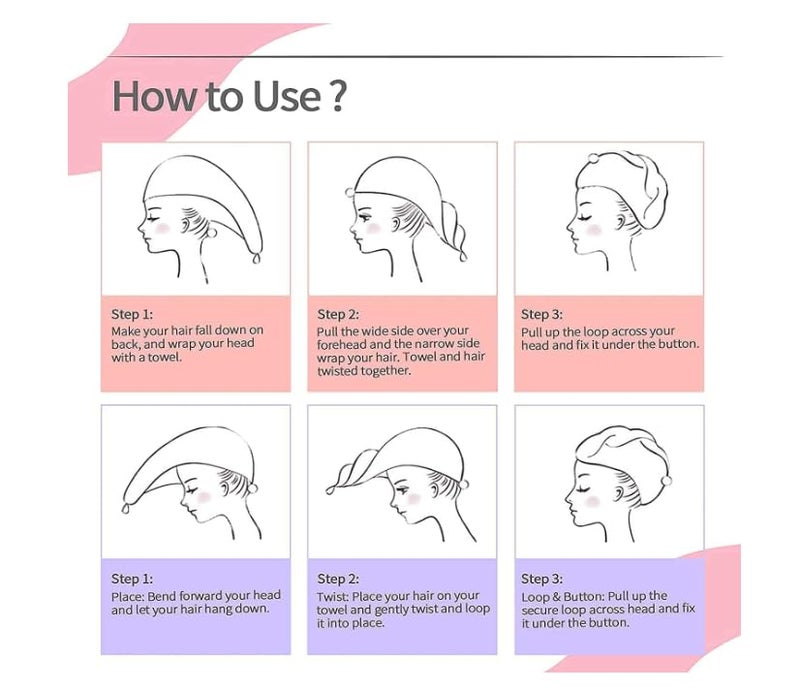 How to Use ?

Step 1:
Make your hair fall down on back, and wrap your head with a towel.

Step 2:
Pull the wide side over your forehead and the narrow side wrap your hair. Towel and hair twisted together.

Step 3:
Pull up the loop across your head and fix it under the button.

Step 1:
Place: Bend forward your head and let your hair hang down.

Step 2:
Twist: Place your hair on your towel and gently twist and loop it into place.

Step 3:
Loop & Button: Pull up the secure loop across head and fix it under the button.