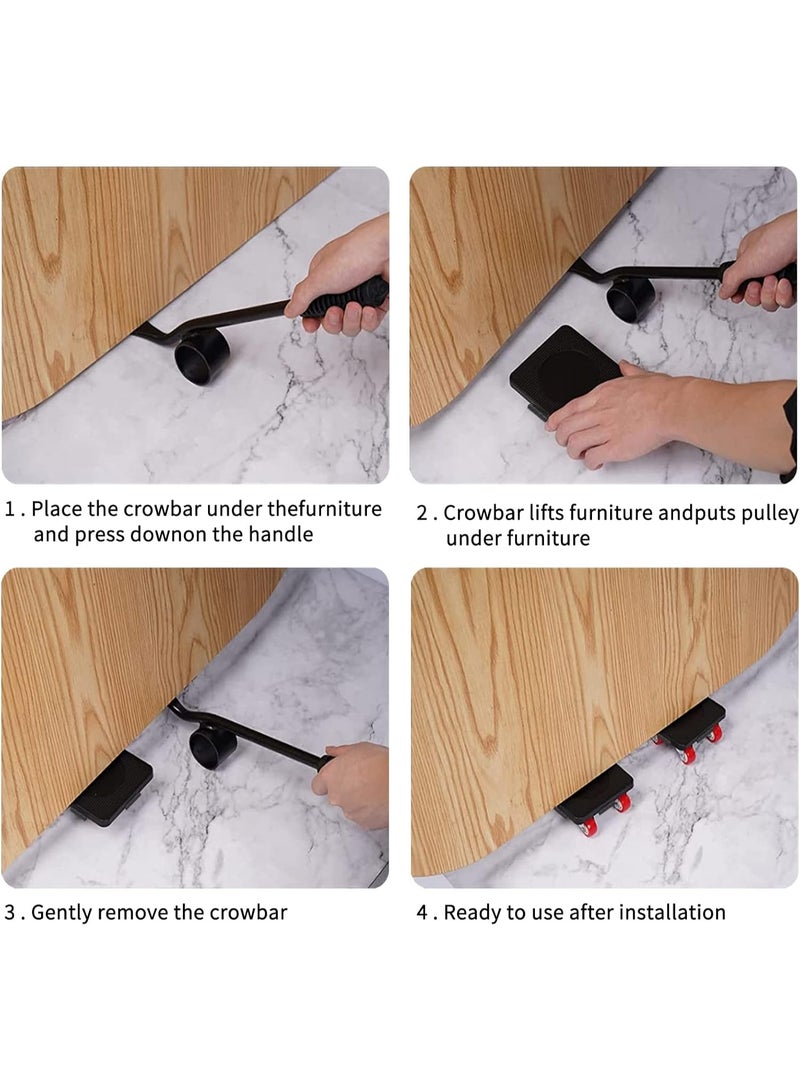 1 . Place the crowbar under thefurniture and press downon the handle

2 . Crowbar lifts furniture andputs pulley under furniture

3 . Gently remove the crowbar

4 . Ready to use after installation