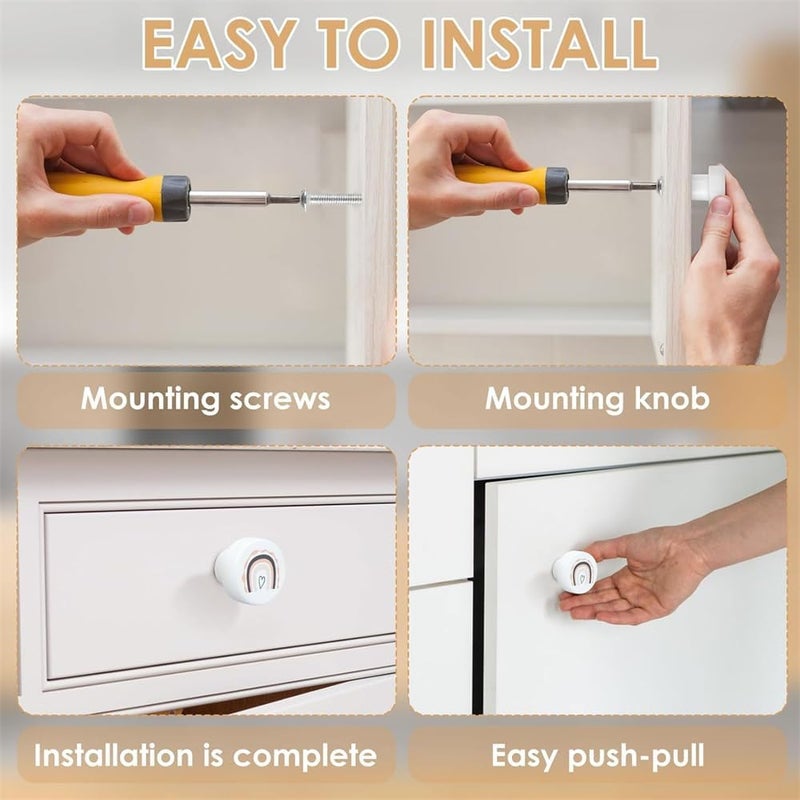 EASY TO INSTALL

Mounting screws

Mounting knob

Installation is complete

Easy push-pull