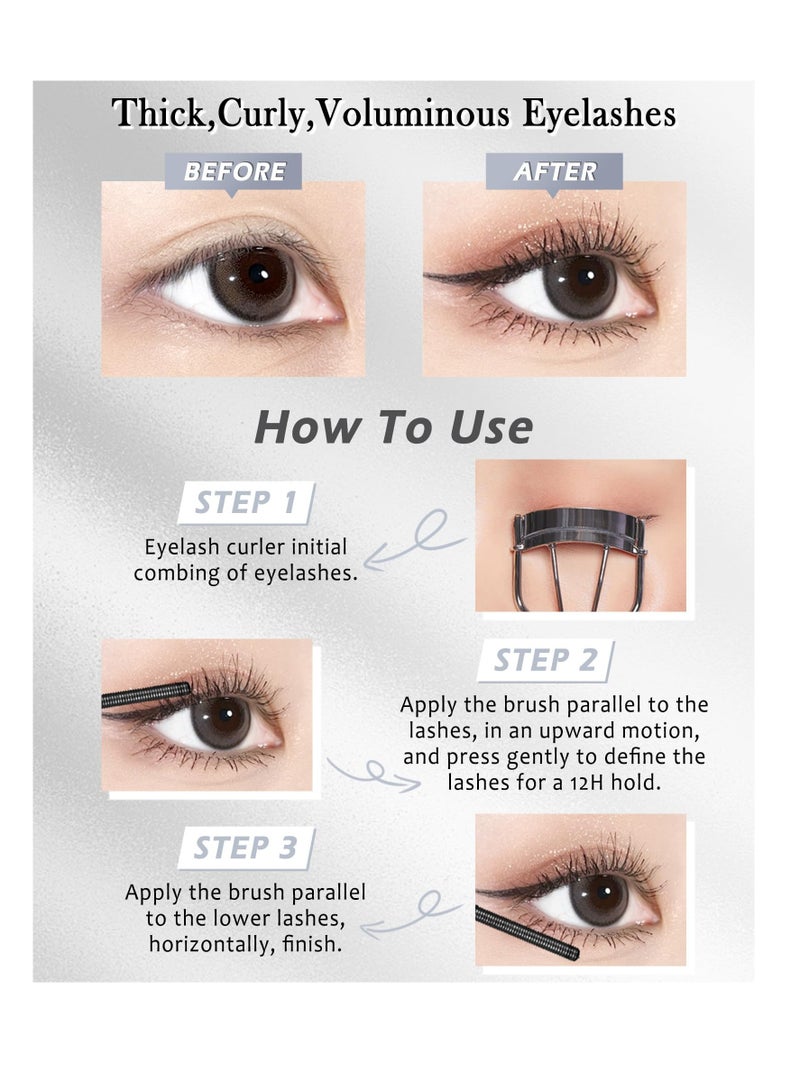 Thick,Curly,Voluminous Eyelashes

BEFORE

AFTER

How To Use

STEP 1

Eyelash curler initial combing of eyelashes.

STEP 2

Apply the brush parallel to the lashes, in an upward motion, and press gently to define the lashes for a 12H hold.

STEP 3

Apply the brush parallel to the lower lashes, horizontally, finish.