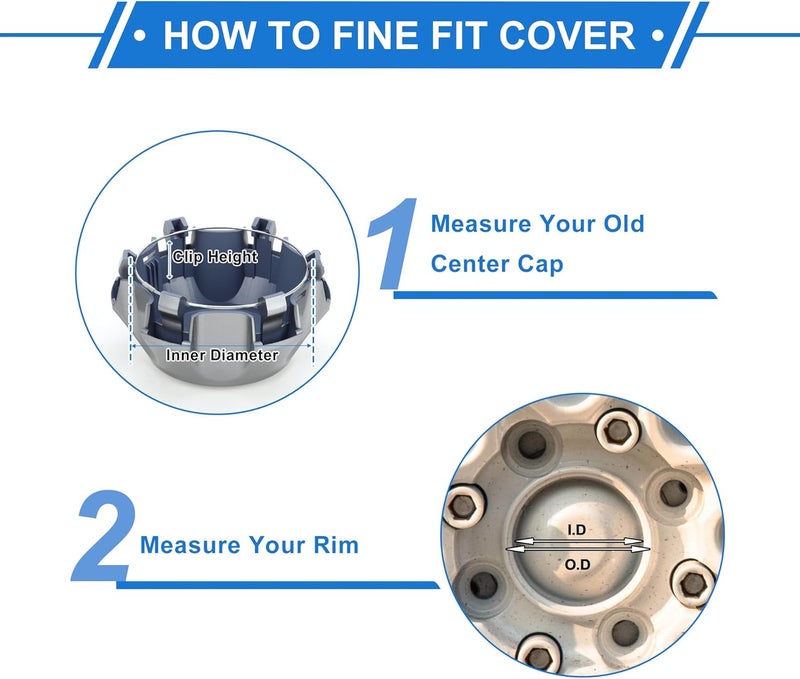 • HOW TO FINE FIT COVER •

Clip Height

Inner Diameter

1 Measure Your Old Center Cap

2 Measure Your Rim

I.D

O.D