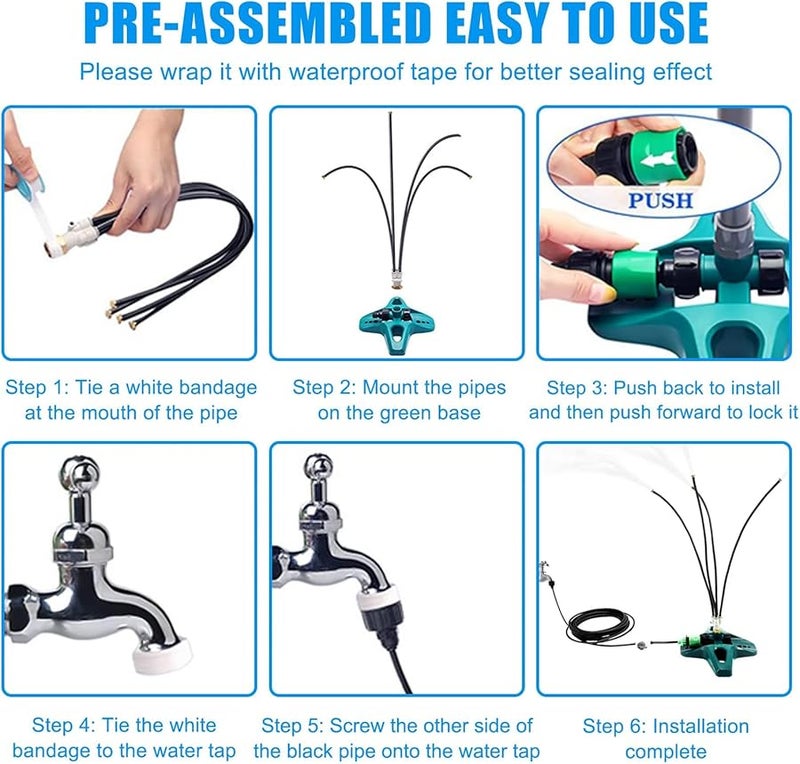 PRE-ASSEMBLED EASY TO USE

Please wrap it with waterproof tape for better sealing effect

PUSH

Step 1: Tie a white bandage at the mouth of the pipe

Step 2: Mount the pipes on the green base

Step 3: Push back to install and then push forward to lock it

Step 4: Tie the white bandage to the water tap

Step 5: Screw the other side of the black pipe onto the water tap

Step 6: Installation complete