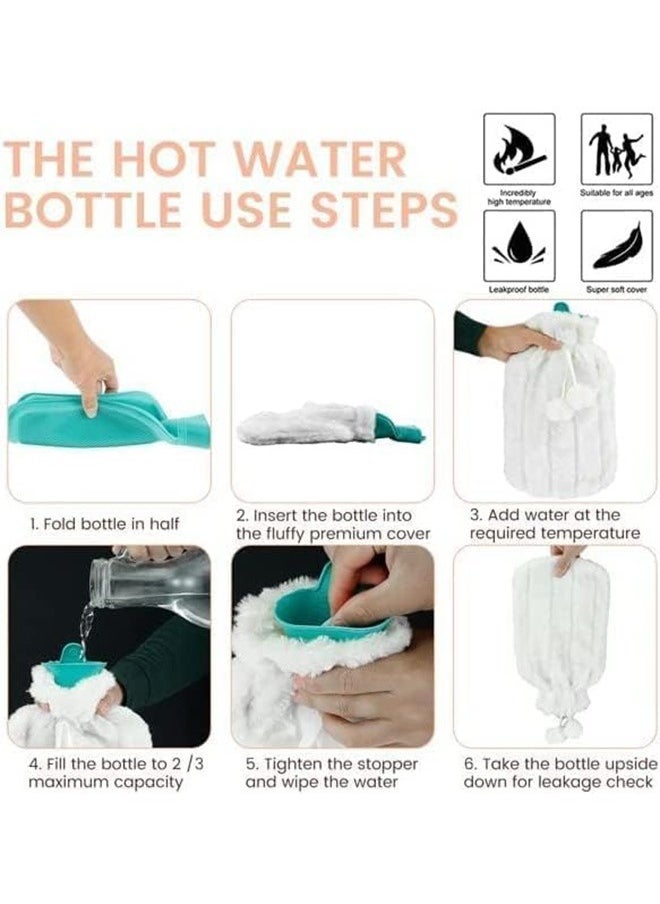 THE HOT WATER BOTTLE USE STEPS

Incredibly high temperature

Suitable for all ages

Leakproof bottle

Super soft cover

1. Fold bottle in half

2. Insert the bottle into the fluffy premium cover

3. Add water at the required temperature

4. Fill the bottle to 2 /3 maximum capacity

5. Tighten the stopper and wipe the water

6. Take the bottle upside down for leakage check