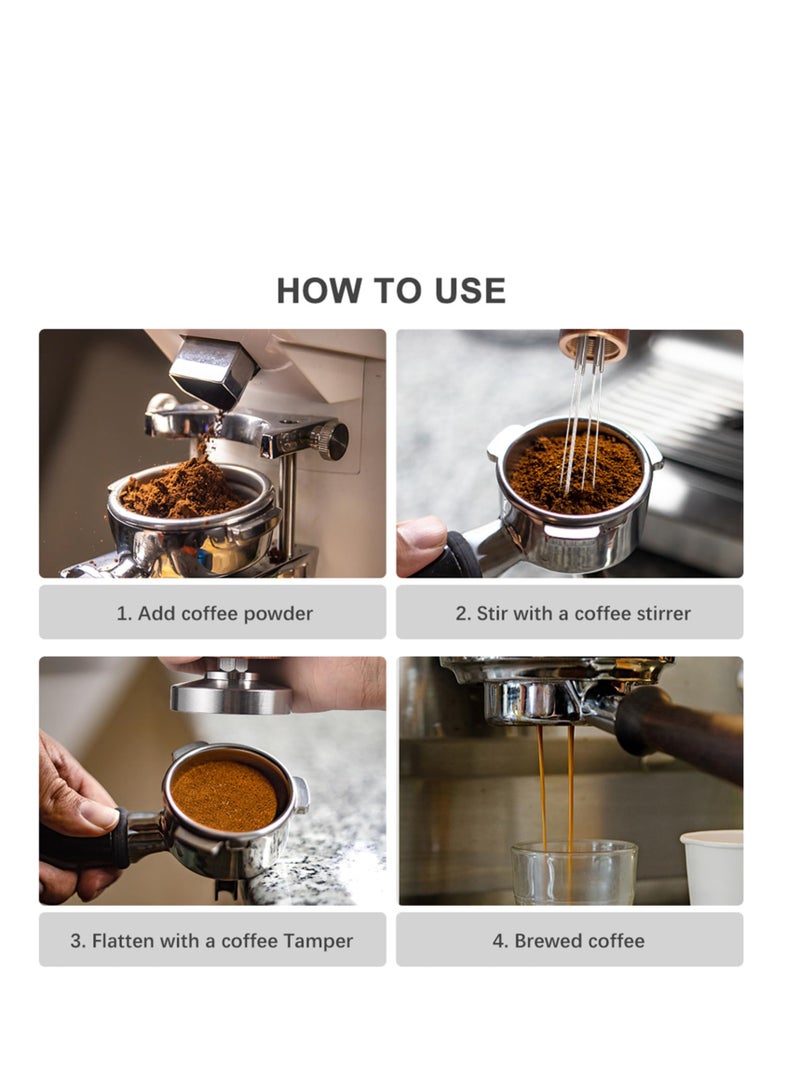 HOW TO USE

1. Add coffee powder

2. Stir with a coffee stirrer

3. Flatten with a coffee Tamper

4. Brewed coffee