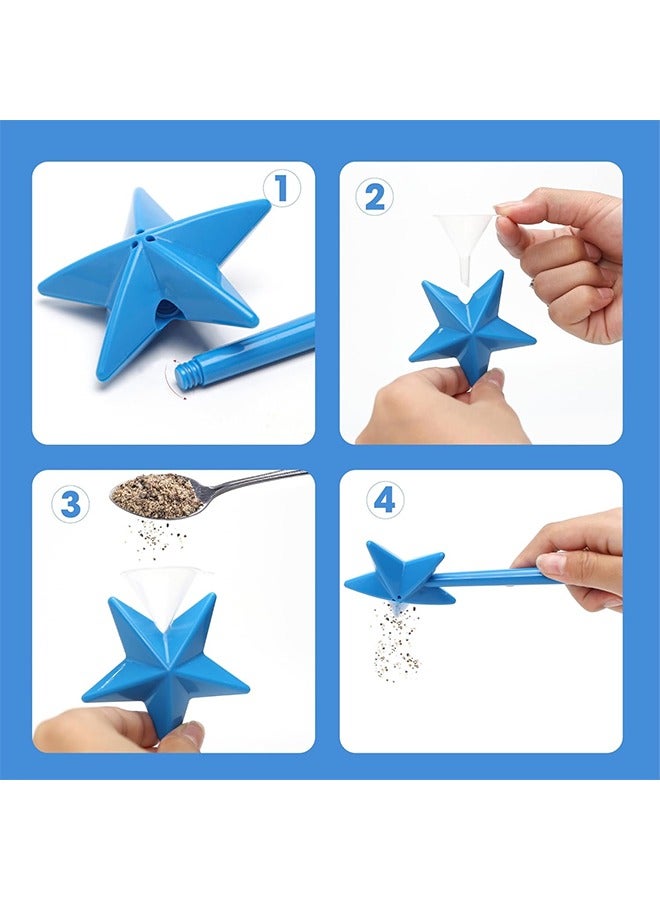 1

2

3

4