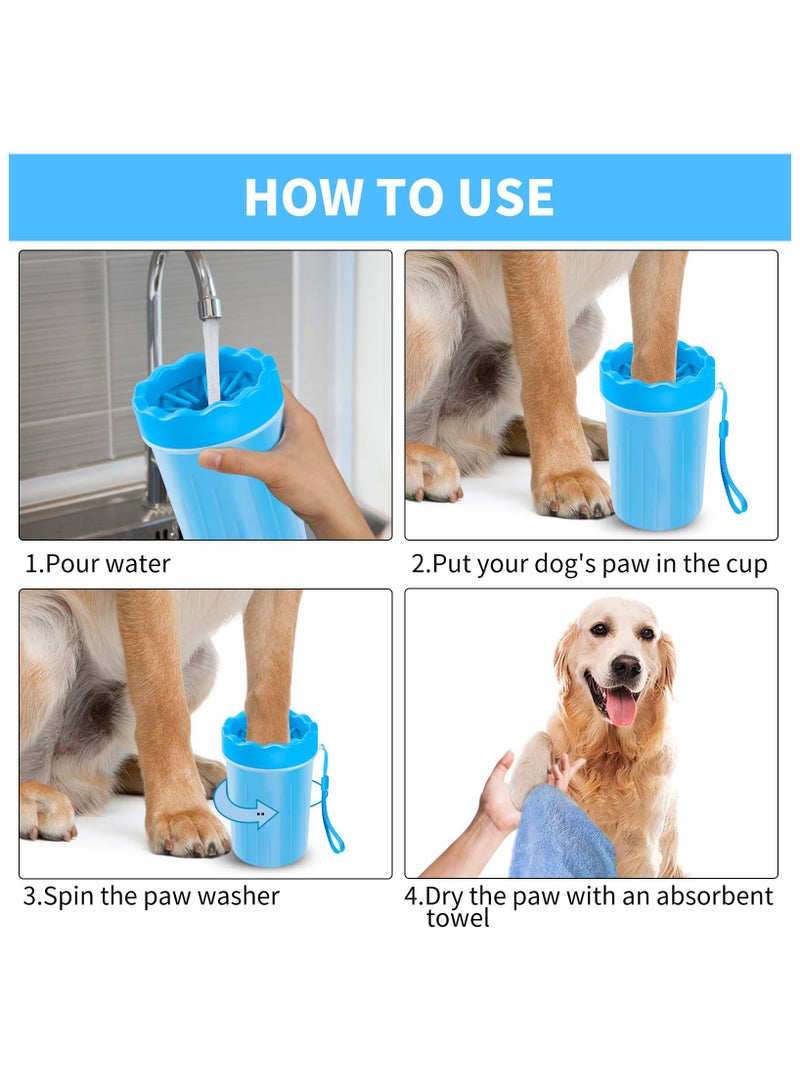 HOW TO USE

1.Pour water

2.Put your dog's paw in the cup

3.Spin the paw washer

4.Dry the paw with an absorbent towel