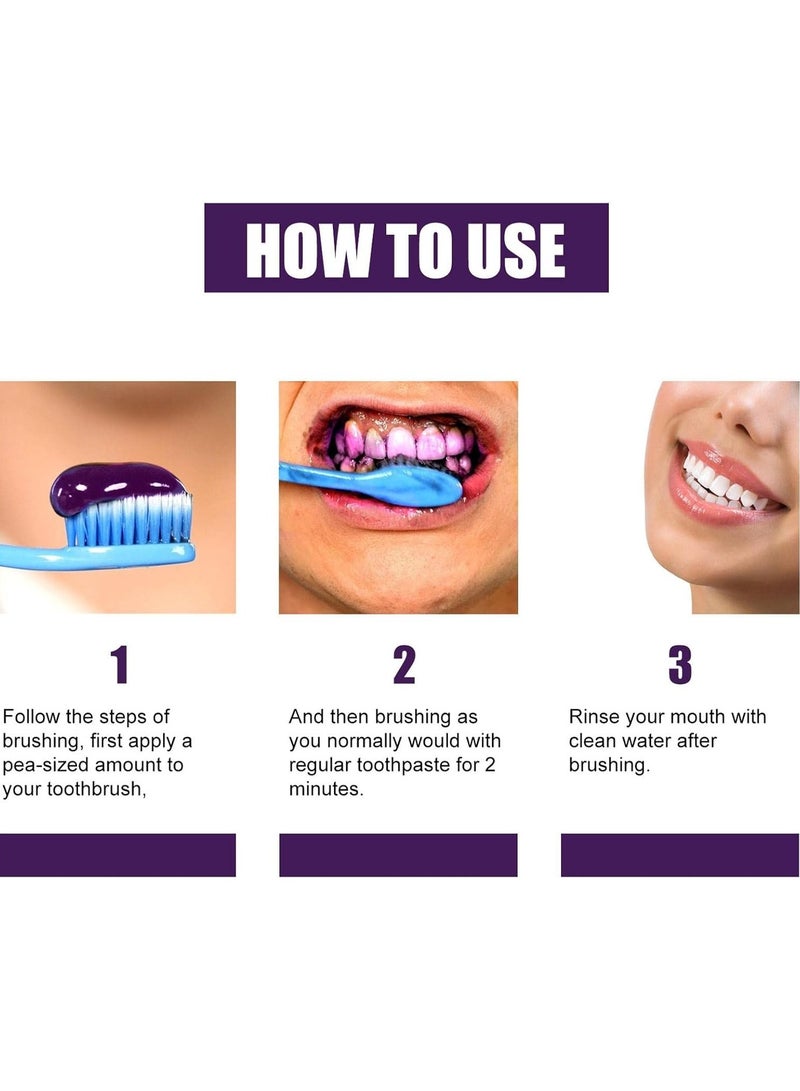 HOW TO USE

1

Follow the steps of brushing, first apply a pea-sized amount to your toothbrush,

2

And then brushing as you normally would with regular toothpaste for 2 minutes.

3

Rinse your mouth with clean water after brushing.