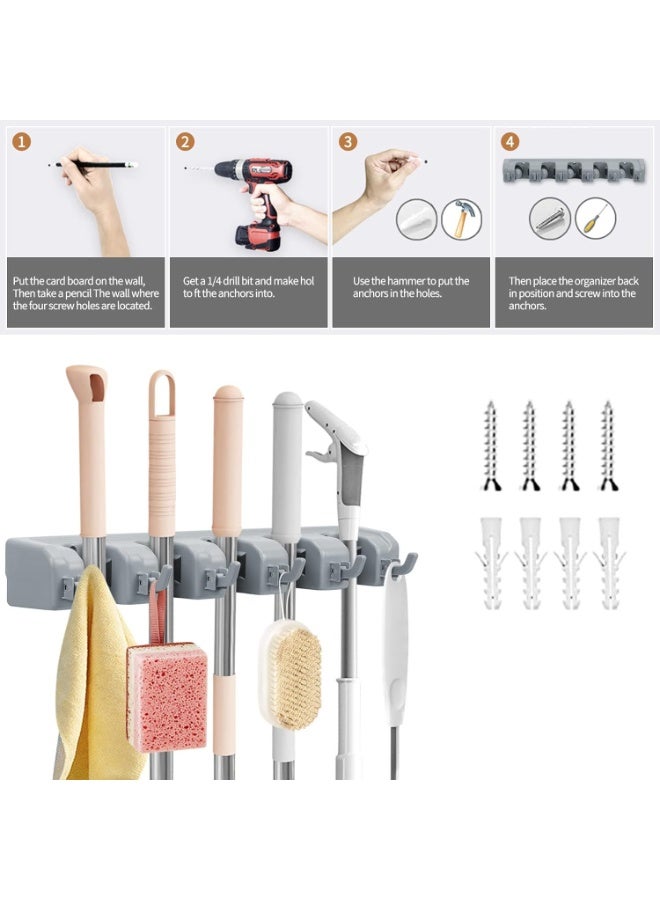 1

Put the card board on the wall, Then take a pencil The wall where the four screw holes are located.

2

Get a 1/4 drill bit and make hol to ft the anchors into.

3

Use the hammer to put the anchors in the holes.

4

Then place the organizer back in position and screw into the anchors.