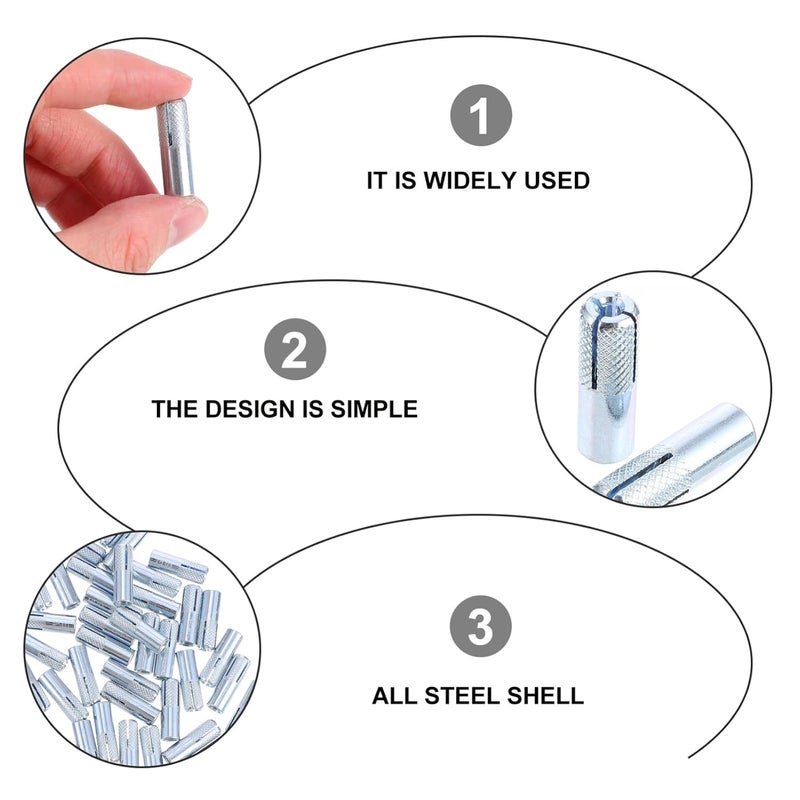 1

IT IS WIDELY USED

2

THE DESIGN IS SIMPLE

3

ALL STEEL SHELL