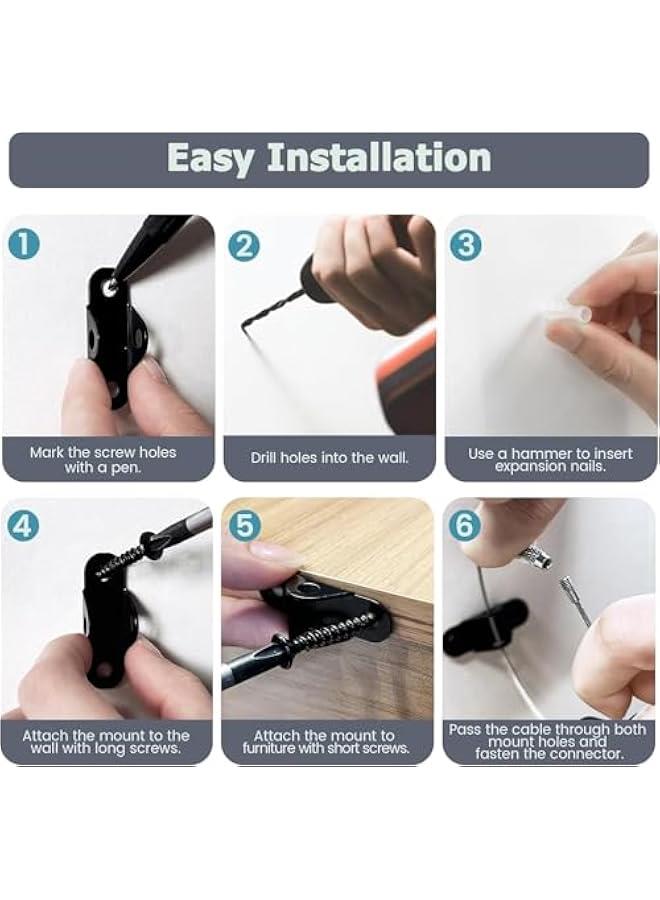 Easy Installation

1
Mark the screw holes with a pen.

2
Drill holes into the wall.

3
Use a hammer to insert expansion nails.

4
Attach the mount to the wall with long screws.

5
Attach the mount to furniture with short screws.

6
Pass the cable through both mount holes and fasten the connector.