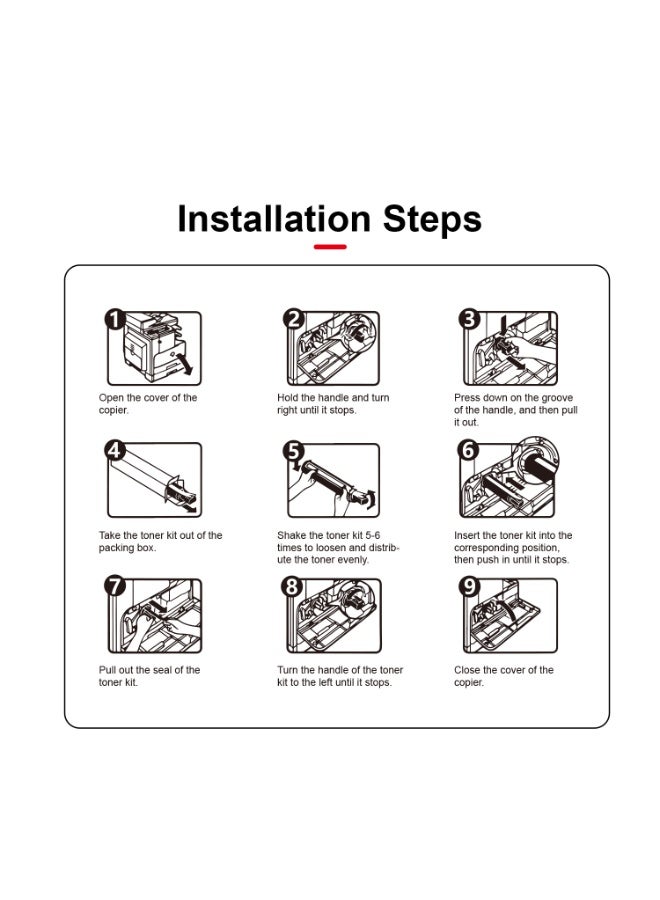 Installation Steps

1
Open the cover of the copier.

2
Hold the handle and turn right until it stops.

3
Press down on the groove of the handle, and then pull it out.

4
Take the toner kit out of the packing box.

5
Shake the toner kit 5-6 times to loosen and distribute the toner evenly.

6
Insert the toner kit into the corresponding position, then push in until it stops.

7
Pull out the seal of the toner kit.

8
Turn the handle of the toner kit to the left until it stops.

9
Close the cover of the copier.