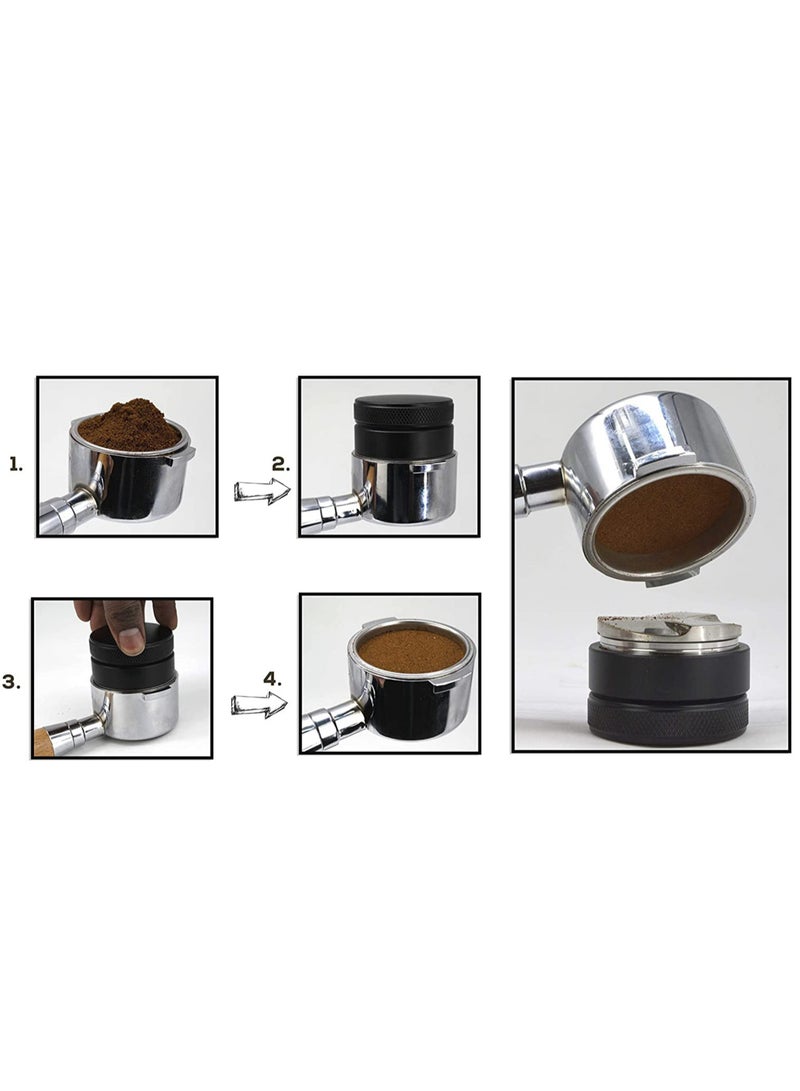 1.

2.

3.

4.