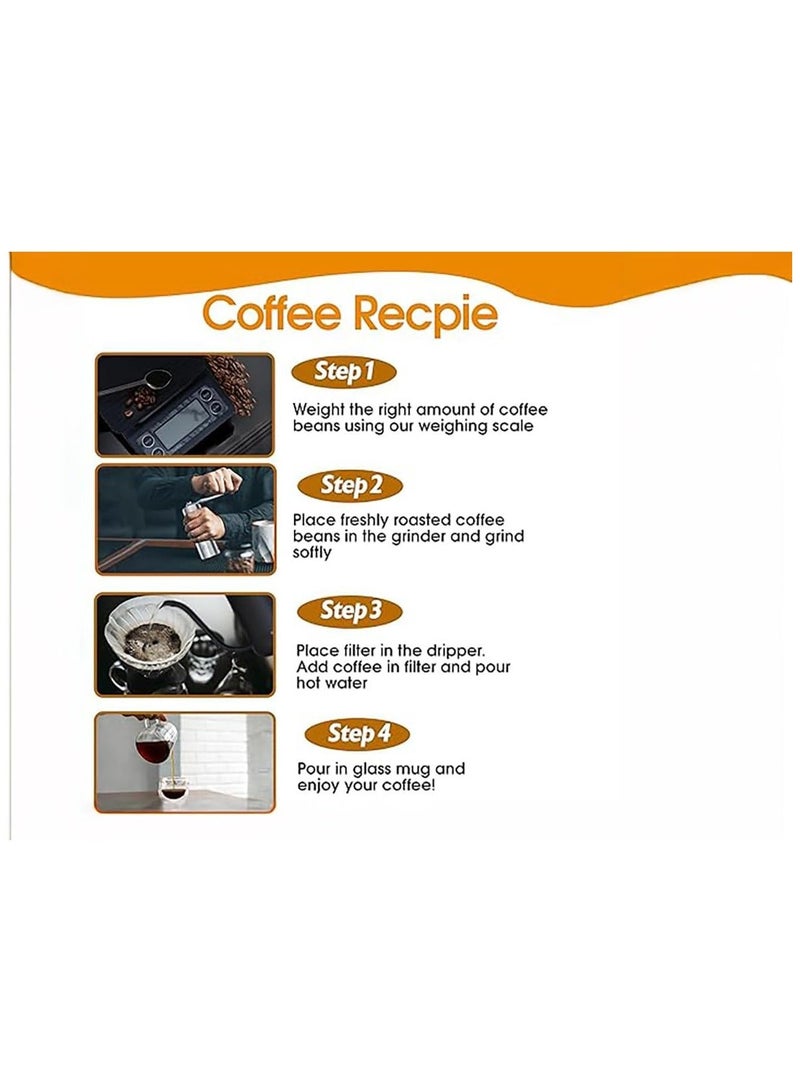 Coffee Recpie

Step 1

Weight the right amount of coffee beans using our weighing scale

Step 2

Place freshly roasted coffee beans in the grinder and grind softly

Step 3

Place filter in the dripper. Add coffee in filter and pour hot water

Step 4

Pour in glass mug and enjoy your coffee!