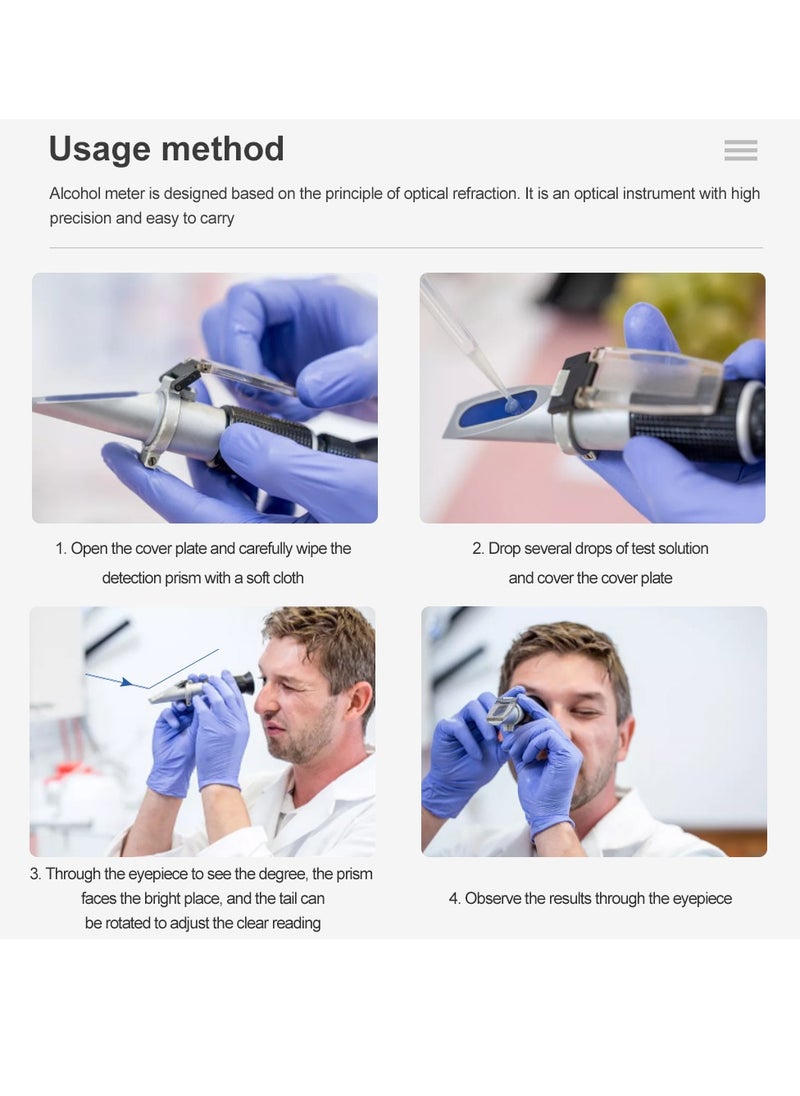 Usage method

Alcohol meter is designed based on the principle of optical refraction. It is an optical instrument with high precision and easy to carry

1. Open the cover plate and carefully wipe the detection prism with a soft cloth

2. Drop several drops of test solution and cover the cover plate

3. Through the eyepiece to see the degree, the prism faces the bright place, and the tail can be rotated to adjust the clear reading

4. Observe the results through the eyepiece