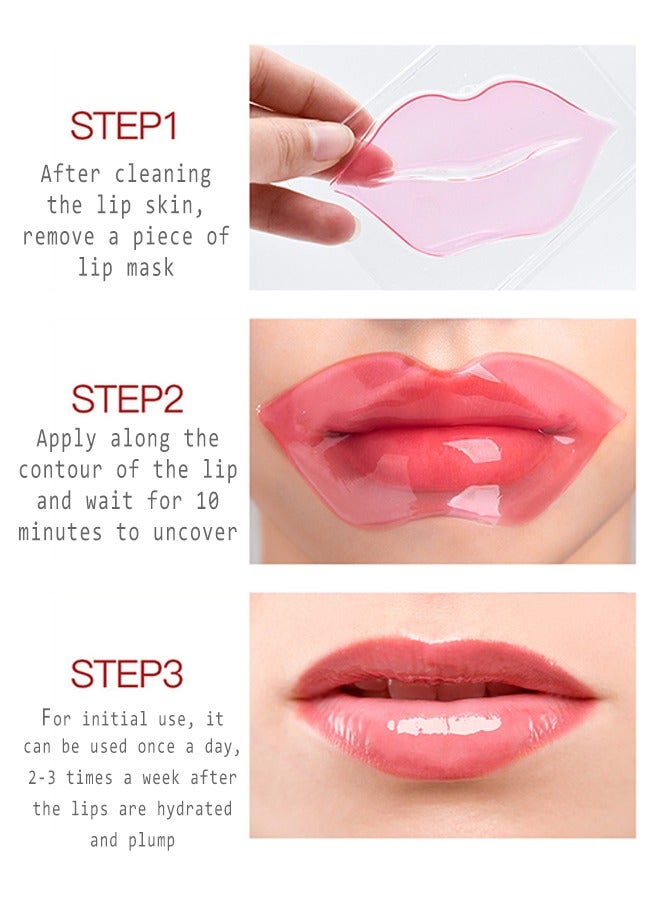 STEP1
After cleaning the lip skin, remove a piece of lip mask

STEP2
Apply along the contour of the lip and wait for 10 minutes to uncover

STEP3
For initial use, it can be used once a day, 2-3 times a week after the lips are hydrated and plump